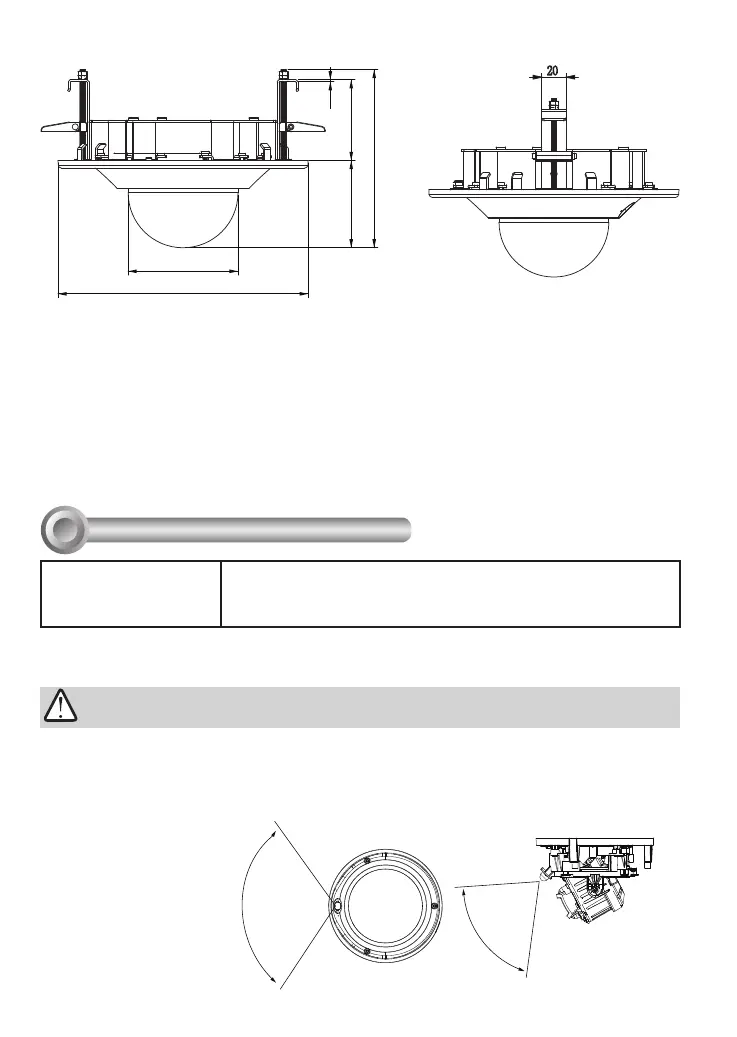 20