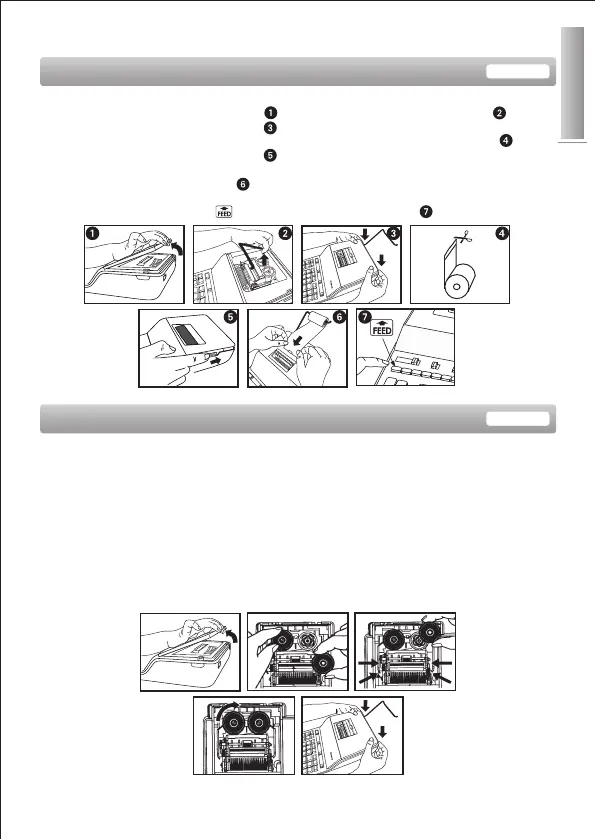 1 2
3 4
5
6
FEED 7

1 2 3 4

5 6 7 FEED