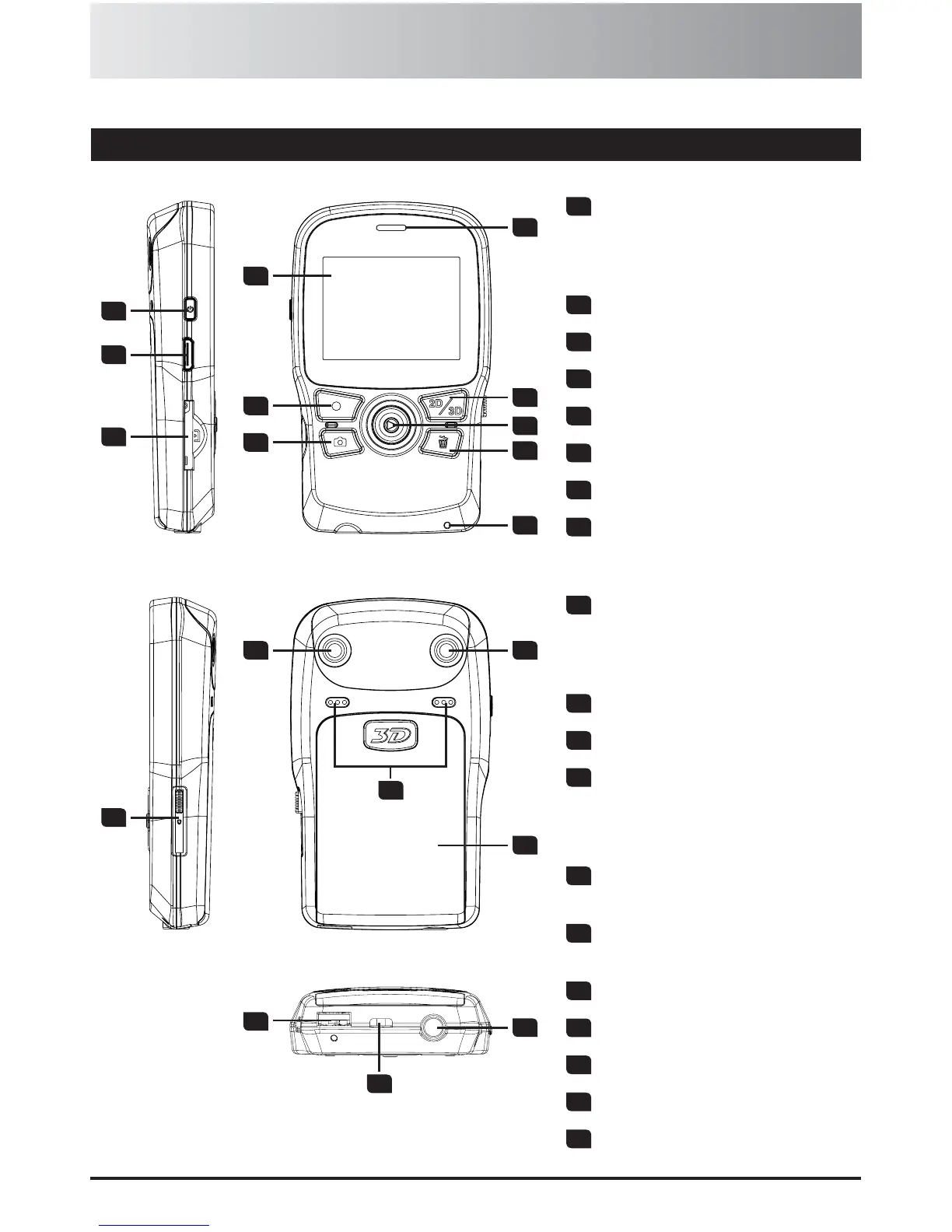 2D
3D
3D