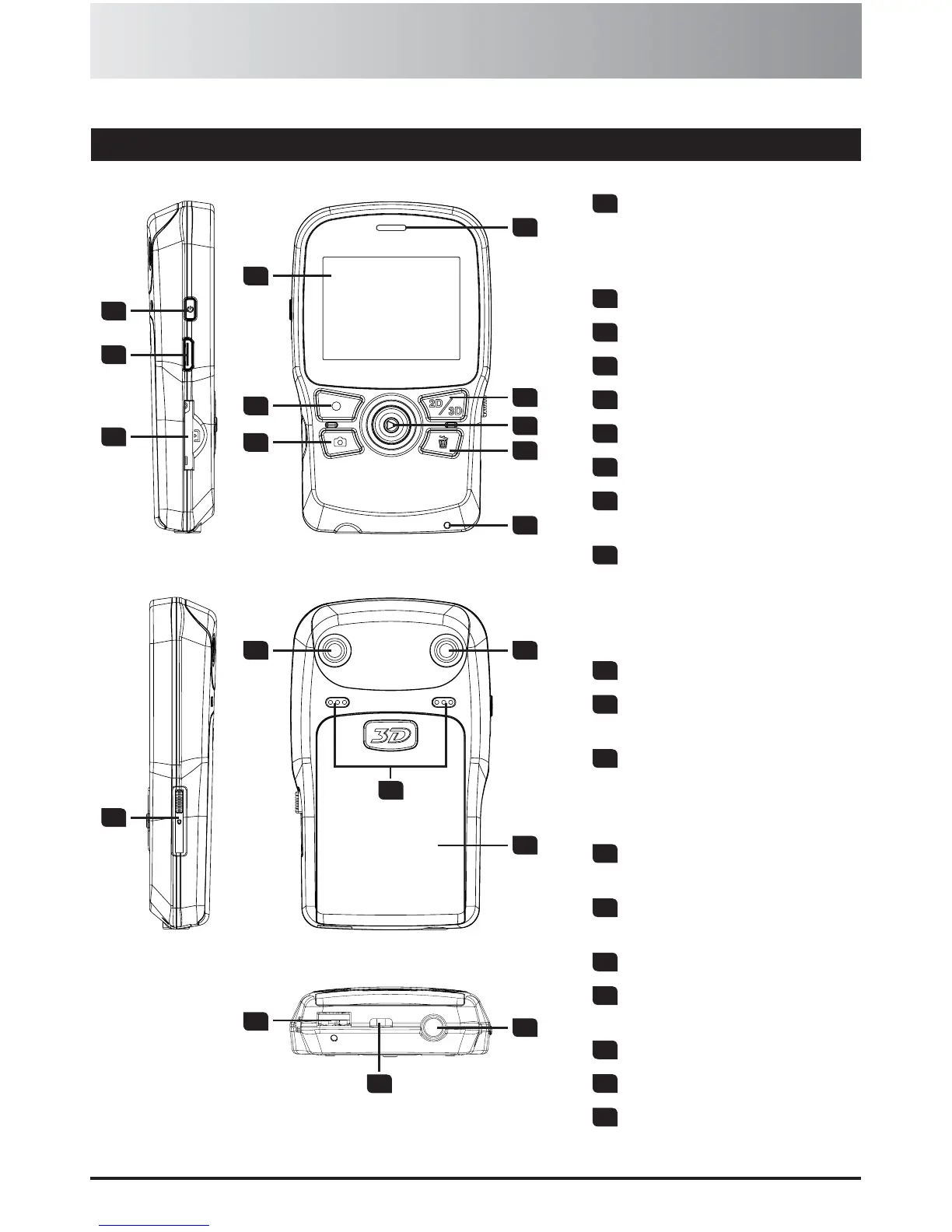 2D
3D
3D