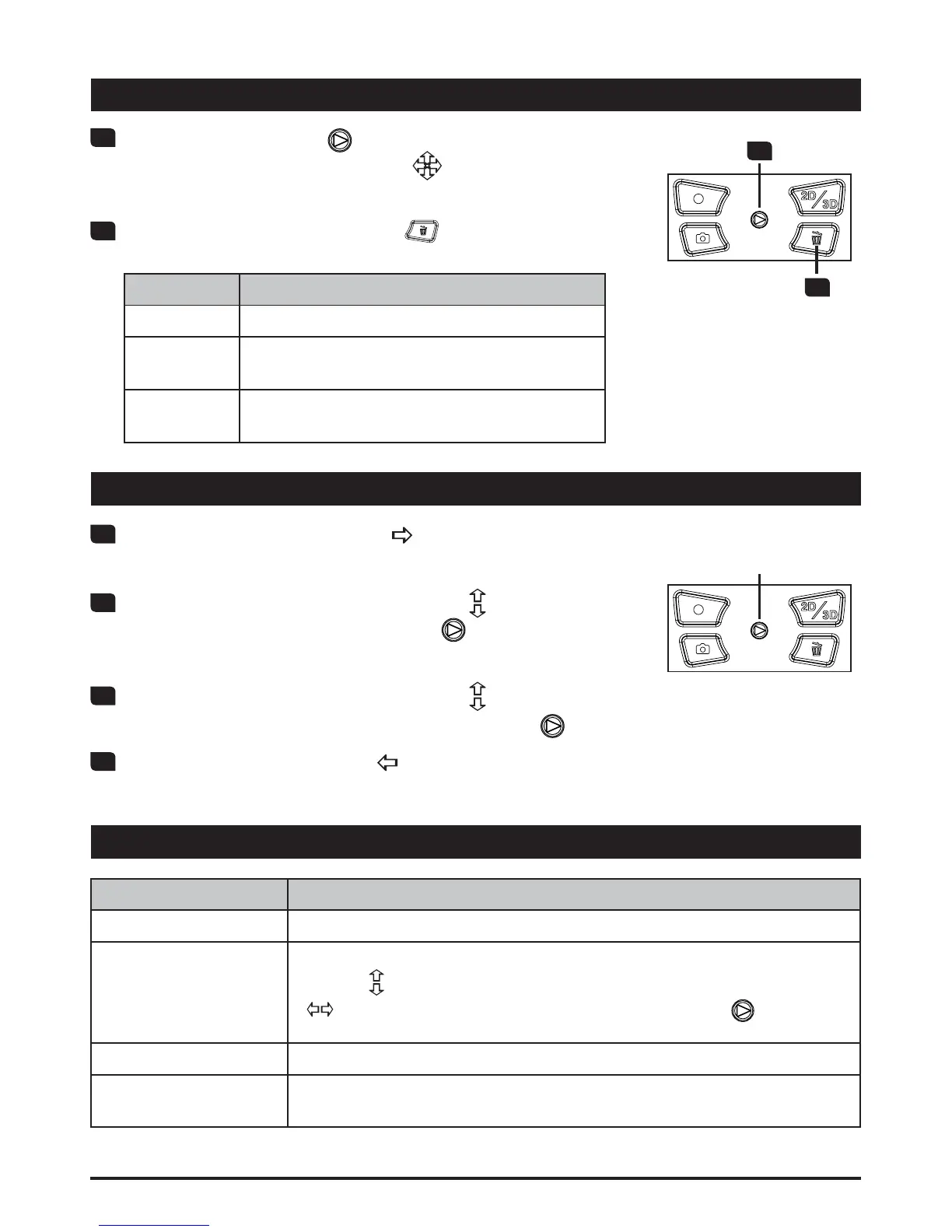 2D/3D

2D/3D