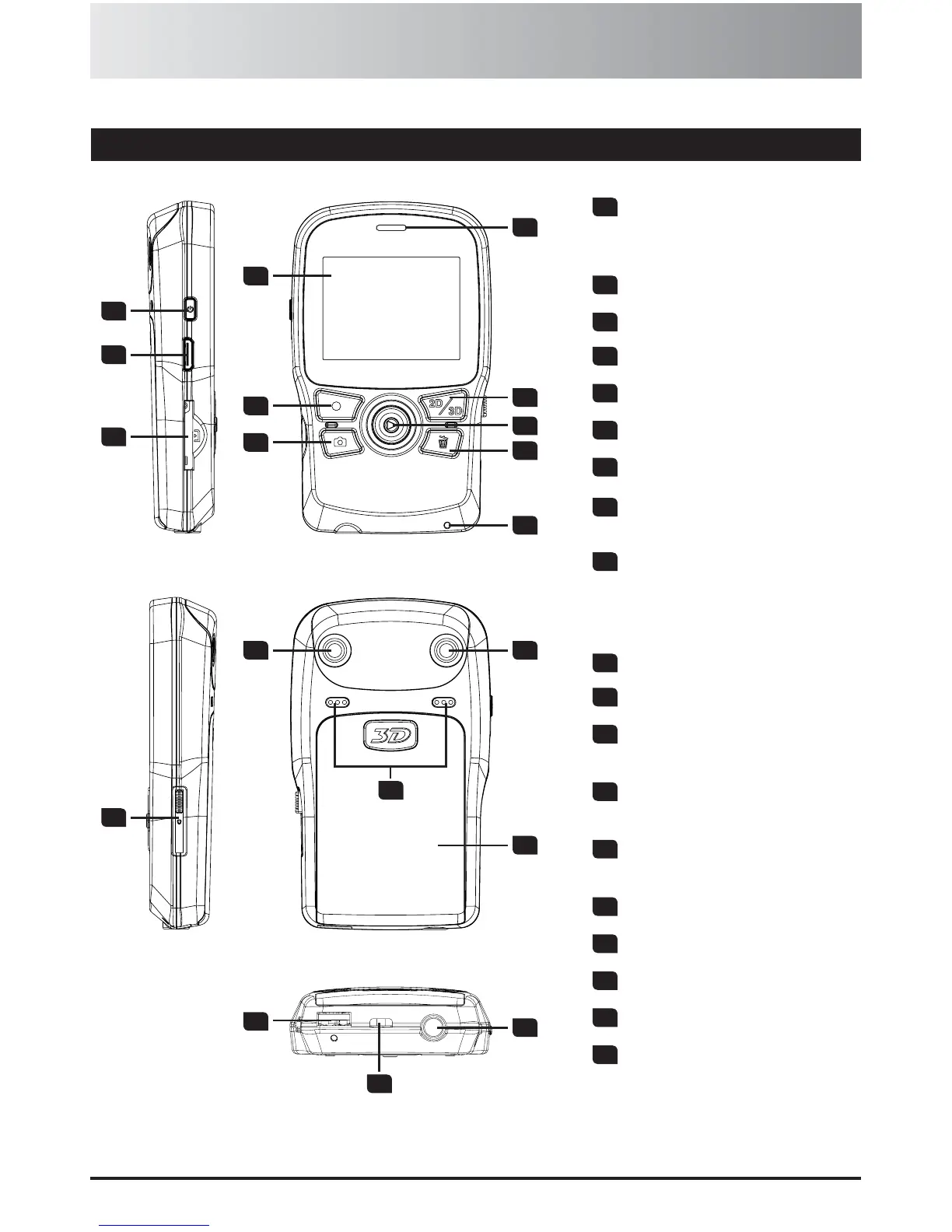 2D
3D
3D