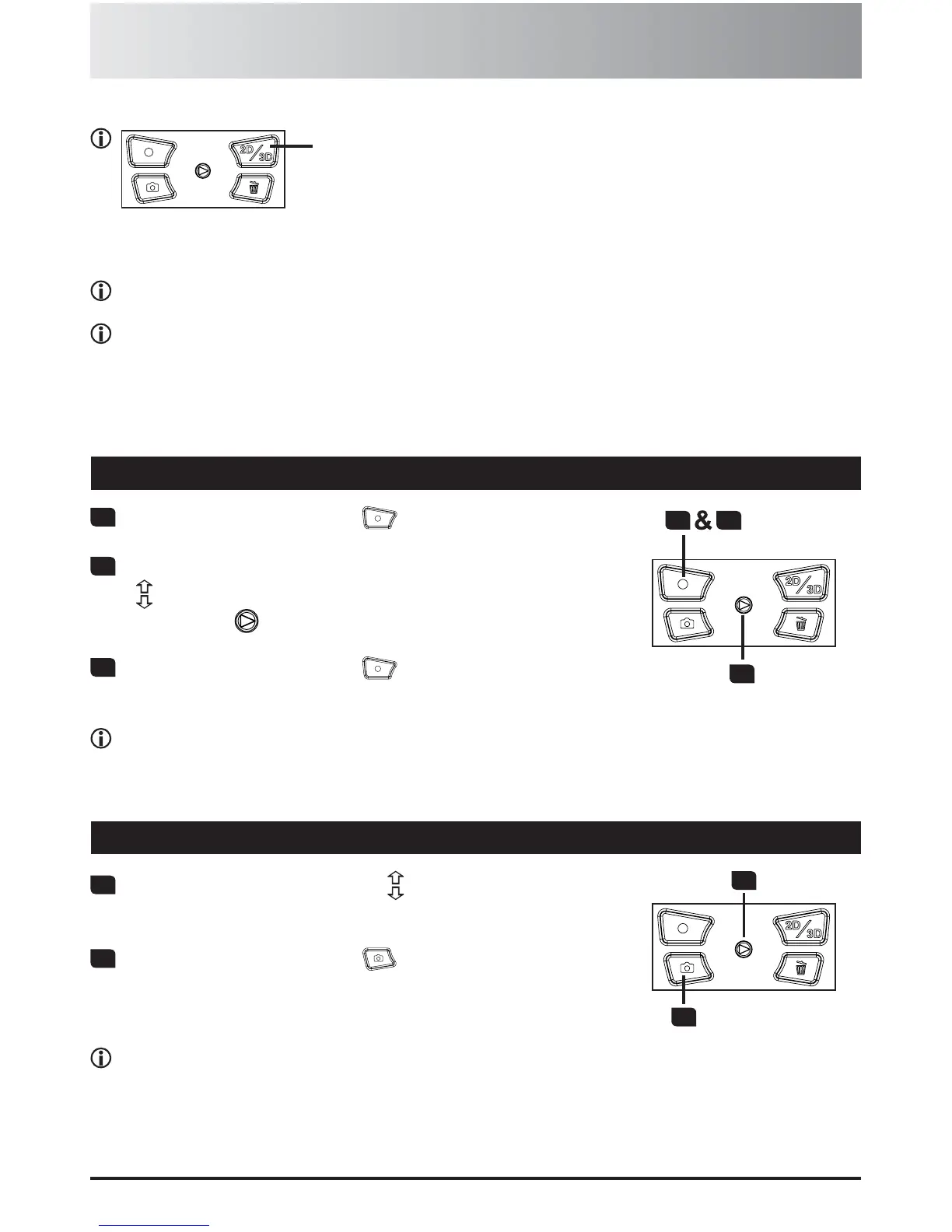 2D/3D

&

2D/3D

2D/3D