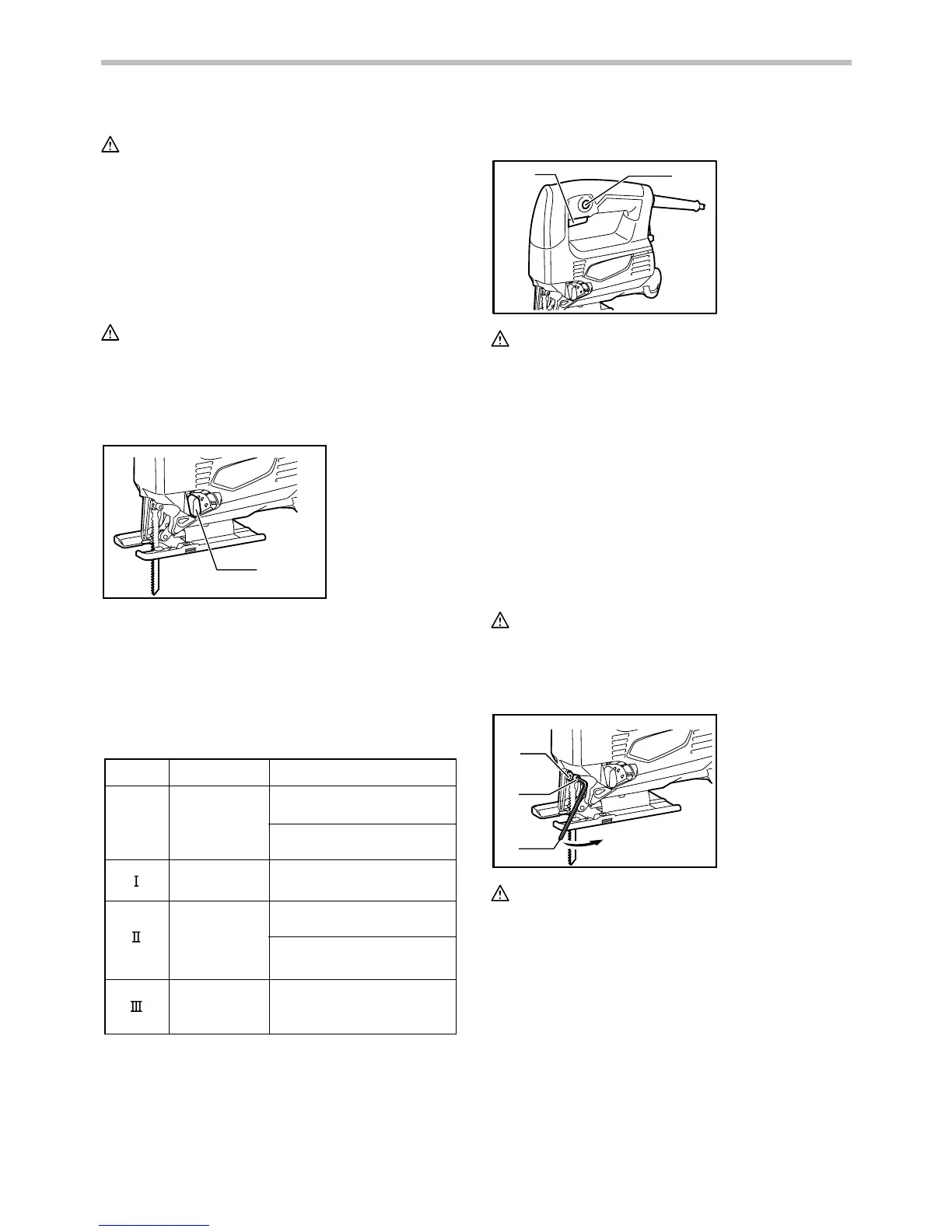 I

II

III