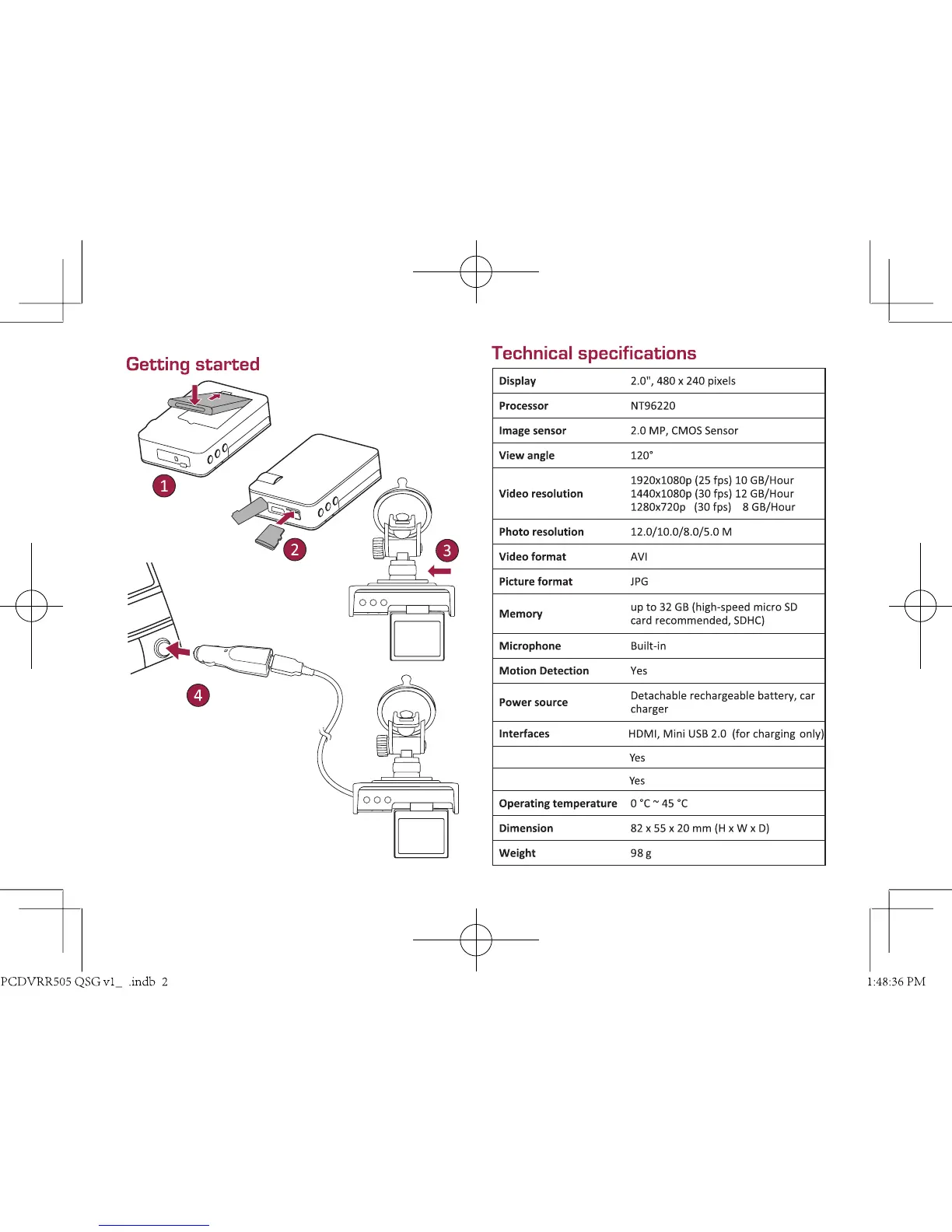 Getting started

1

2

3

4

Technical specifications

| Display | 2.0", 480 x 240 pixels |
|---|---|
| Processor | NT96220 |
| Image sensor | 2.0 MP, CMOS Sensor |
| View angle | 120° |
| Video resolution | 1920x1080p (25 fps) 10 GB/Hour 1440x1080p (30 fps) 12 GB/Hour 1280x720p (30 fps) 8 GB/Hour |
| Photo resolution | 12.0/10.0/8.0/5.0 M |
| Video format | AVI |
| Picture format | JPG |
| Memory | up to 32 GB (high-speed micro SD card recommended, SDHC) |
| Microphone | Built-in |
| Motion Detection | Yes |
| Power source | Detachable rechargeable battery, car charger |
| Interfaces | HDMI, Mini USB 2.0 (for charging only) |
| | Yes |
| | Yes |
| Operating temperature | 0 °C ~ 45 °C |
| Dimension | 82 x 55 x 20 mm (H x W x D) |
| Weight | 98 g |

PCDVRR505 QSG v1_ .indb 2

1:48:36 PM