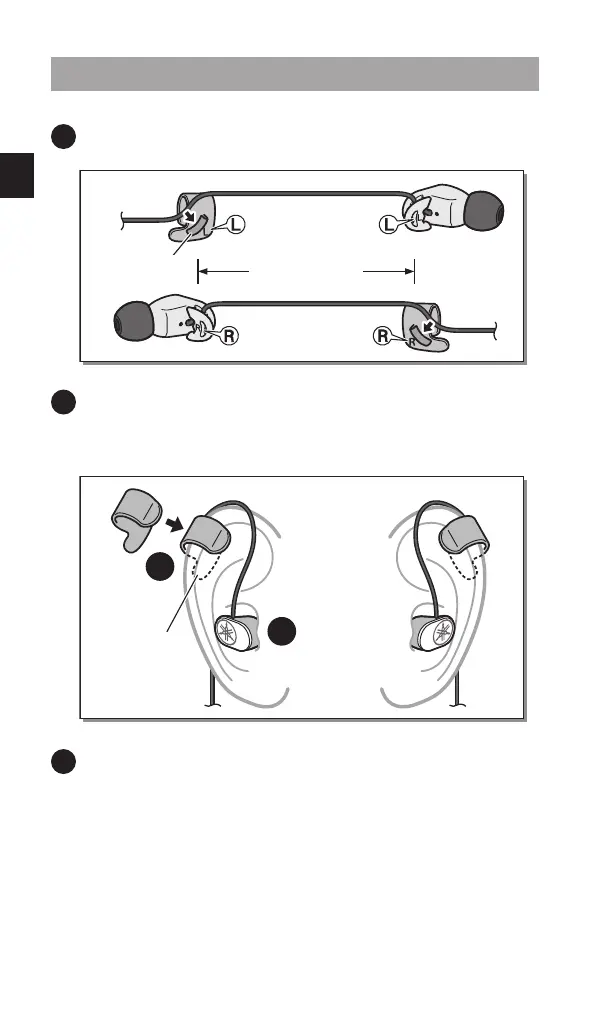 L

L

R

R