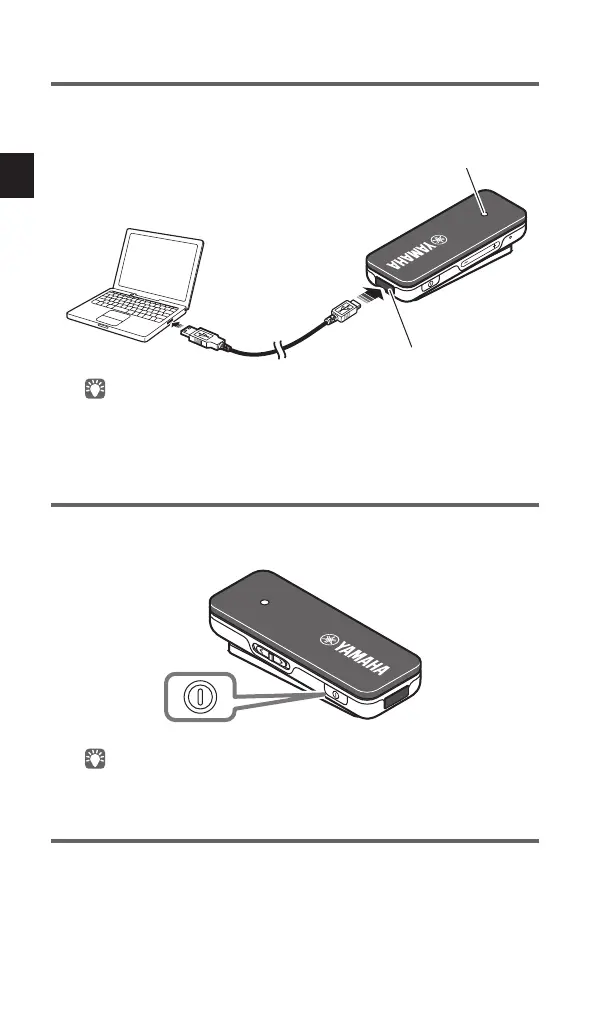 YAMAHA

YAMAHA