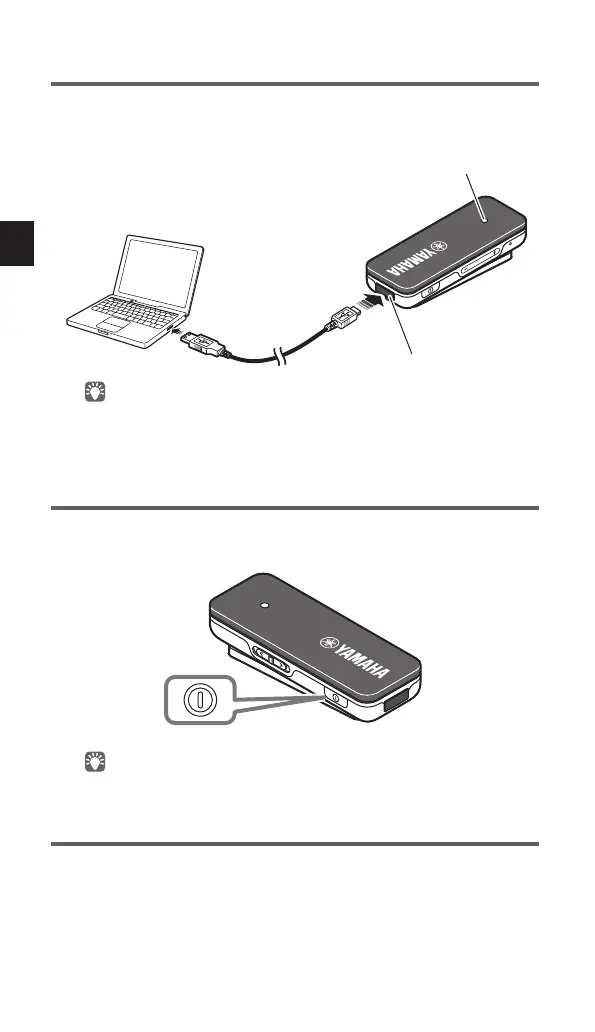 YAMAHA

YAMAHA