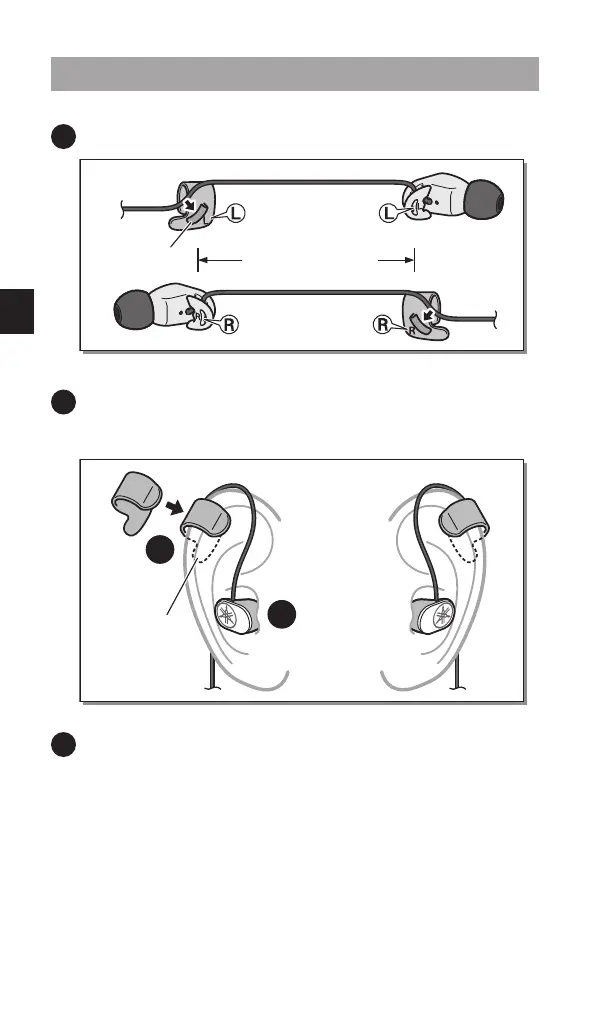 L

L

R

R

R