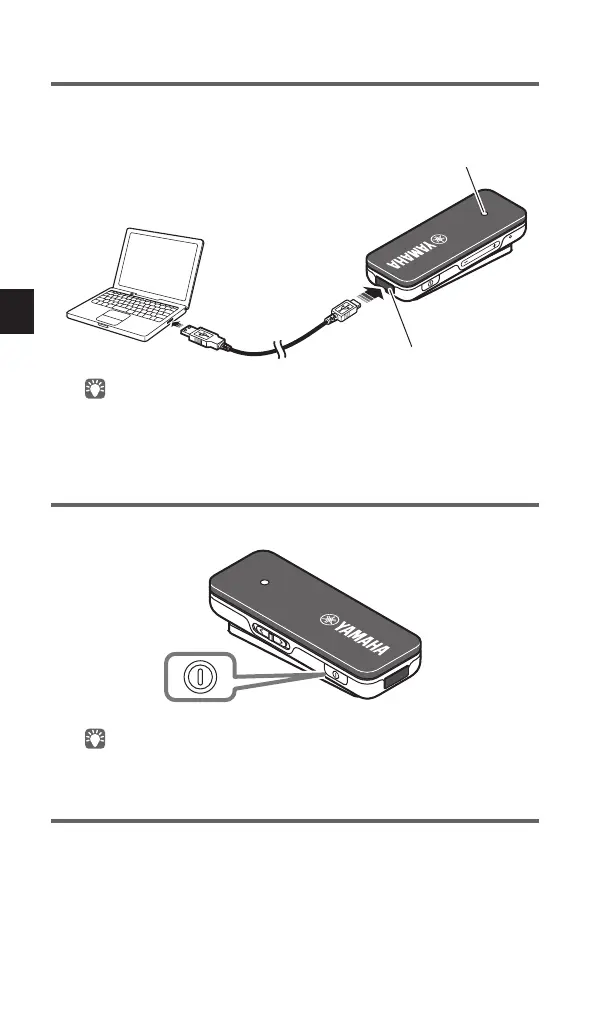 YAMAHA

YAMAHA