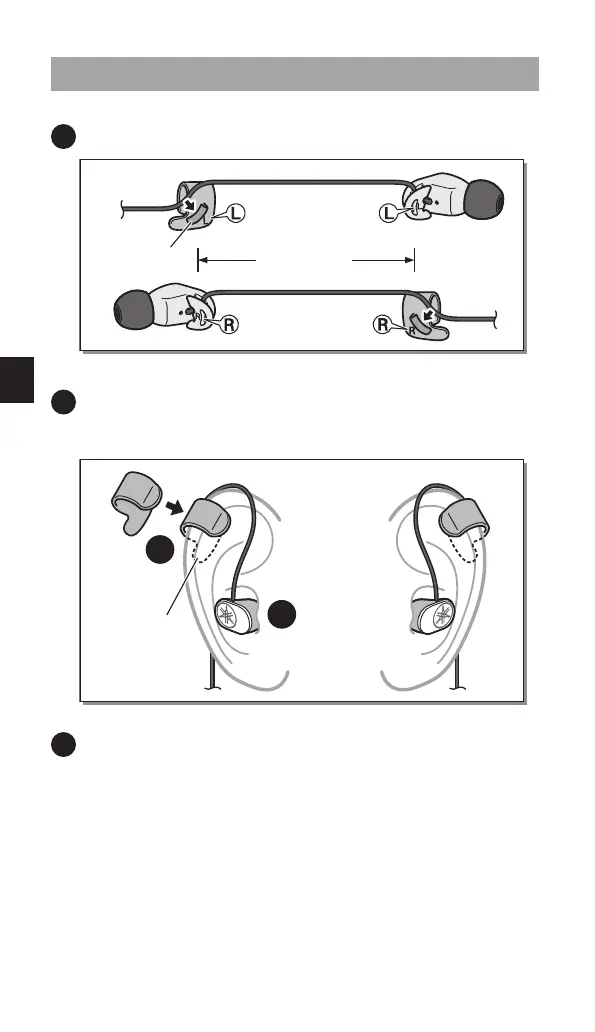 L

L

R

R

R