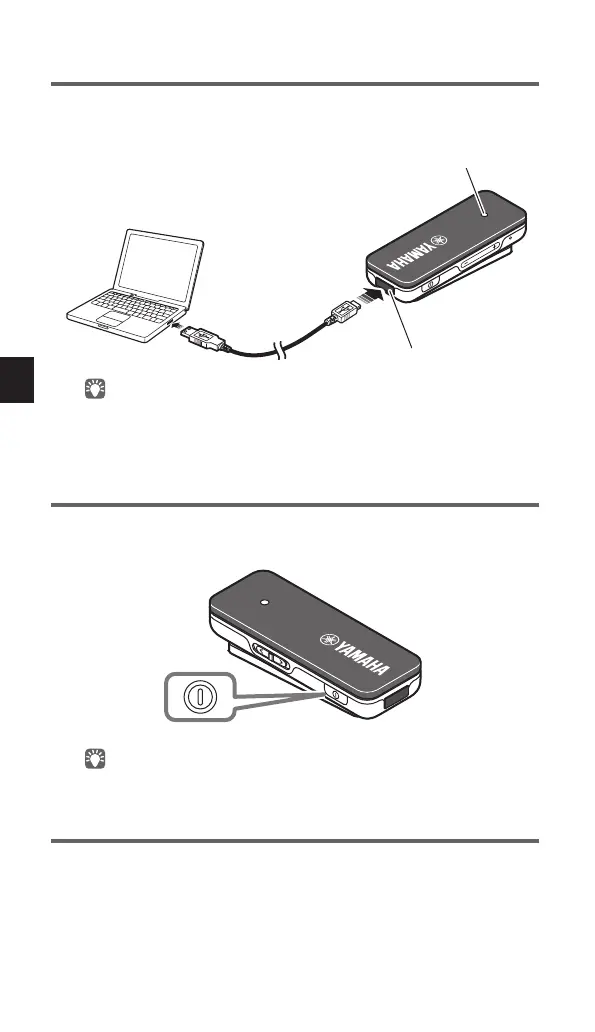 YAMAHA

YAMAHA