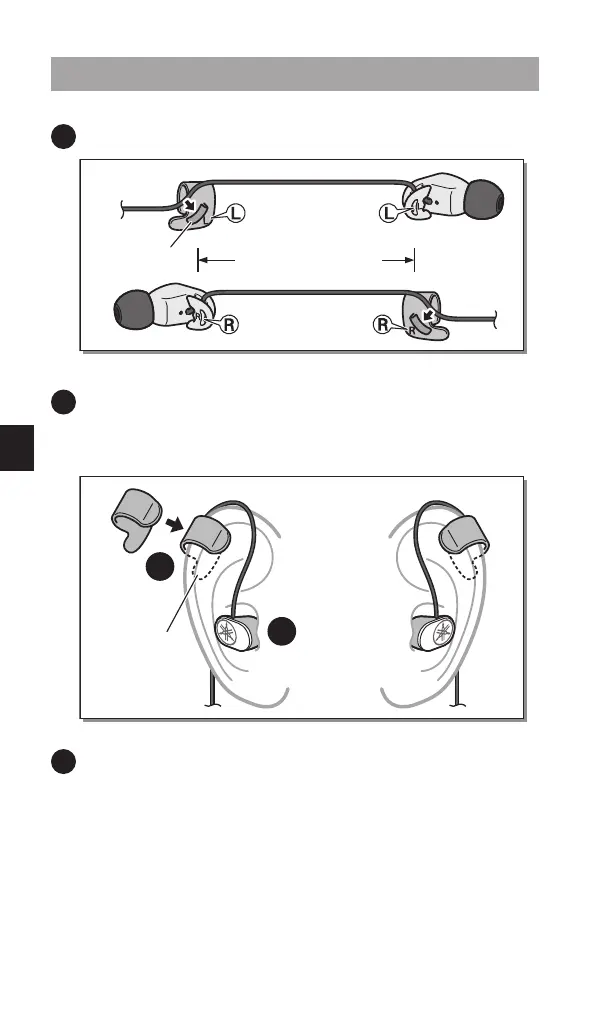 L

L

R

R

R