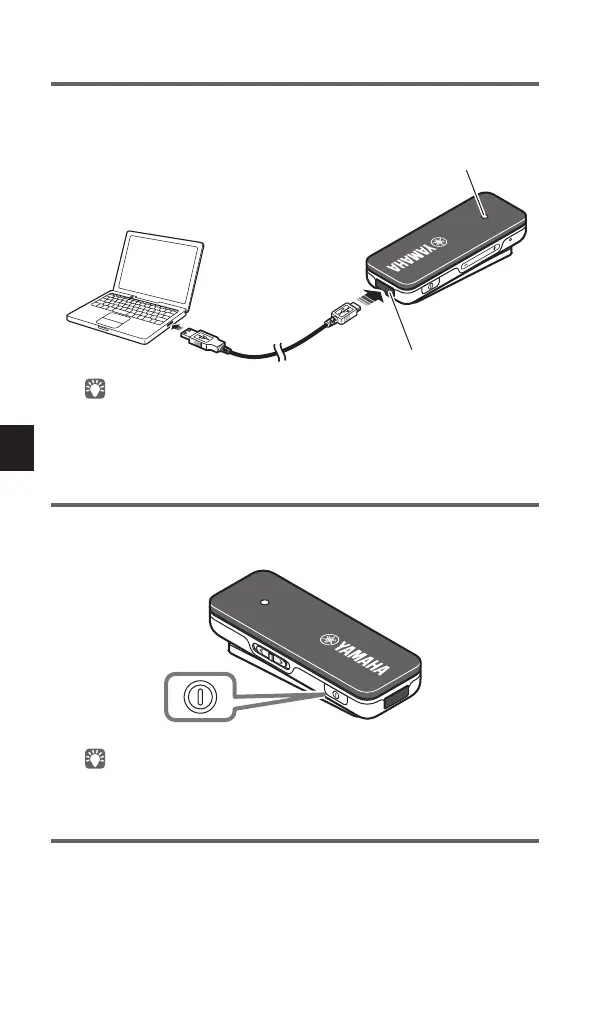 YAMAHA

YAMAHA