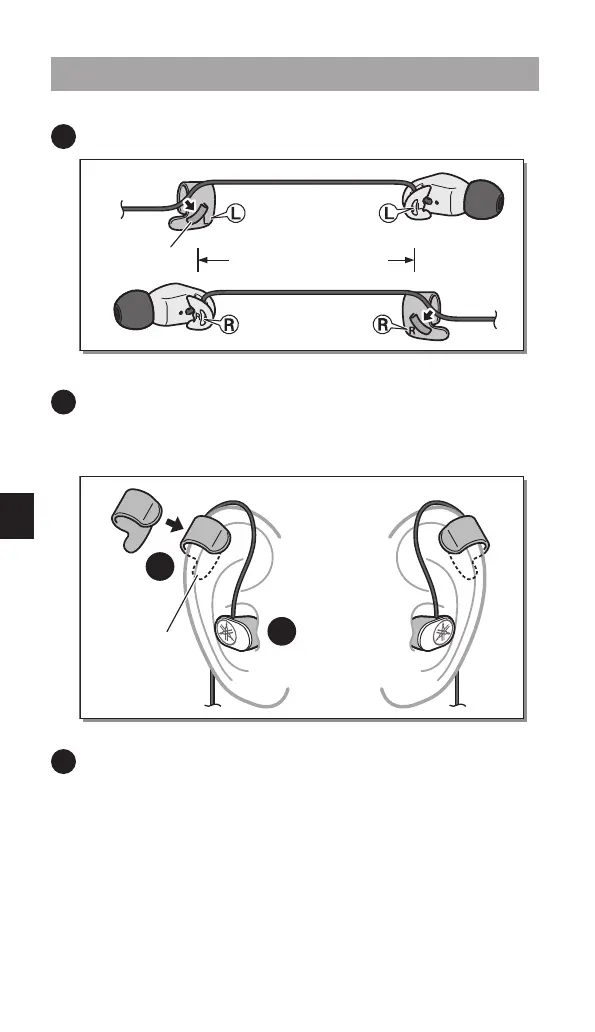 L

L

R

R
R