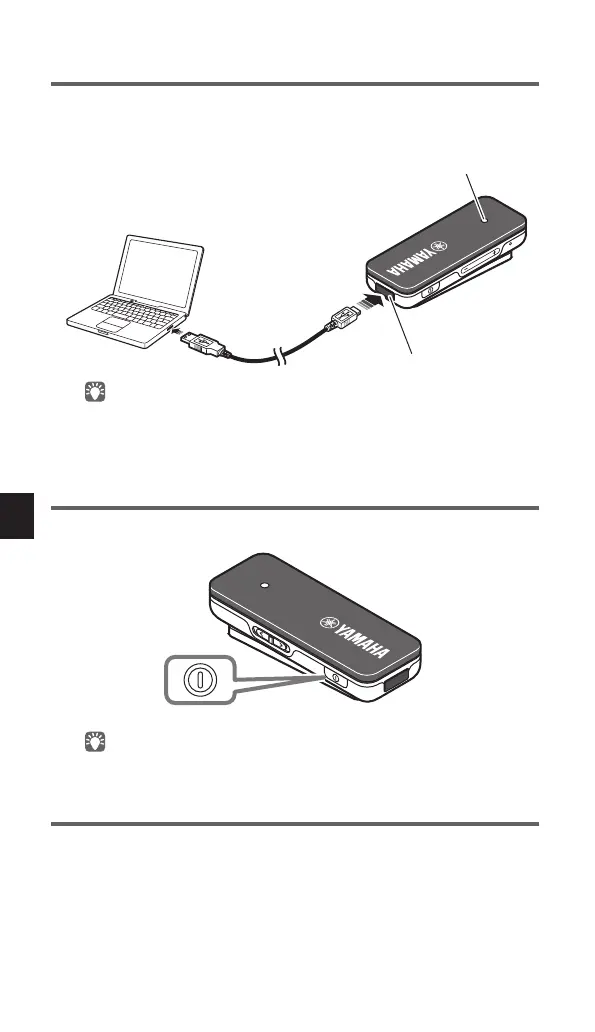 YAMAHA

YAMAHA