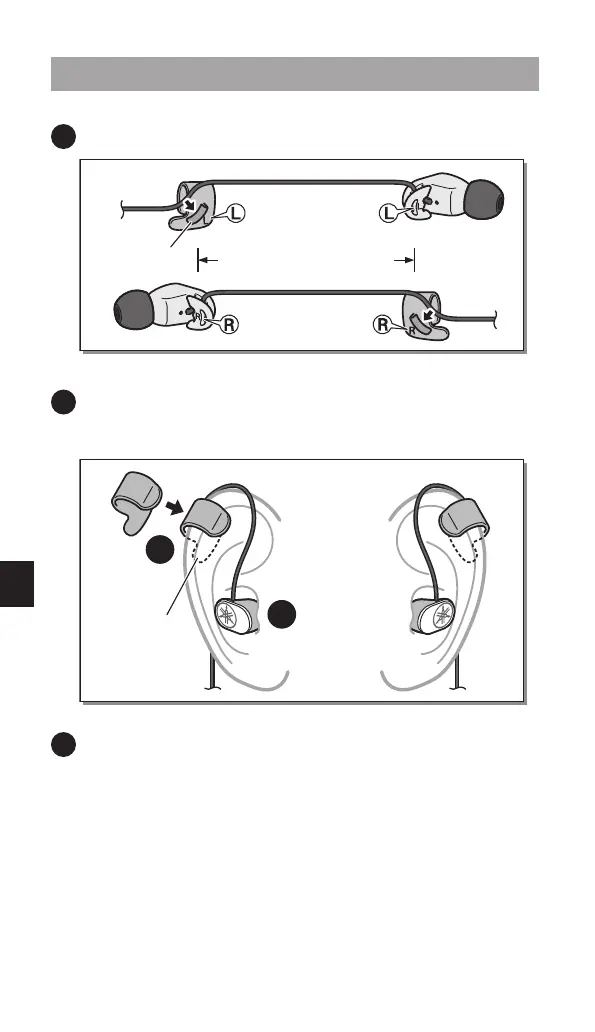 L

L

R

R

R