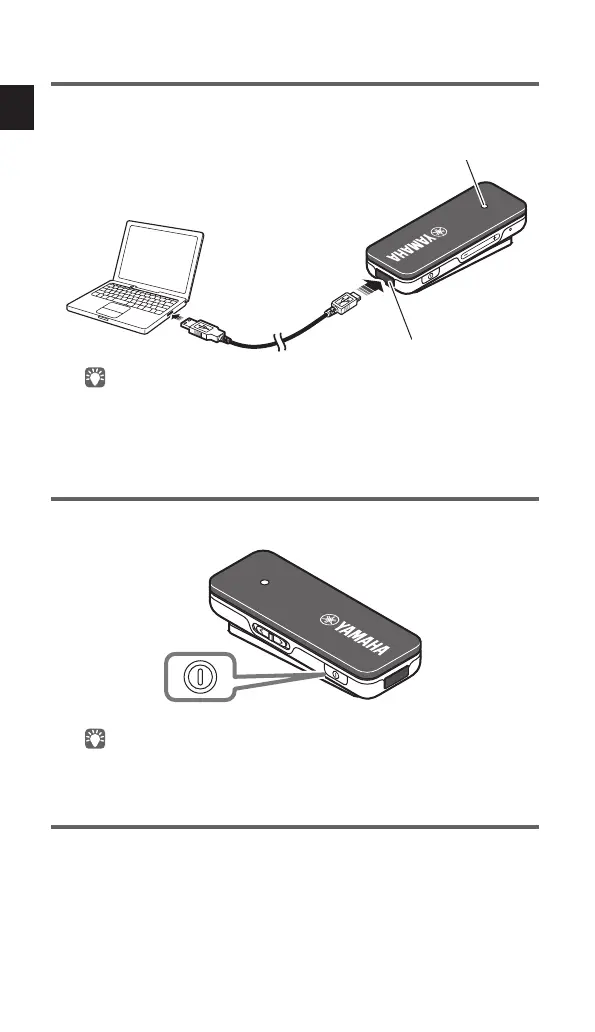 YAMAHA

YAMAHA