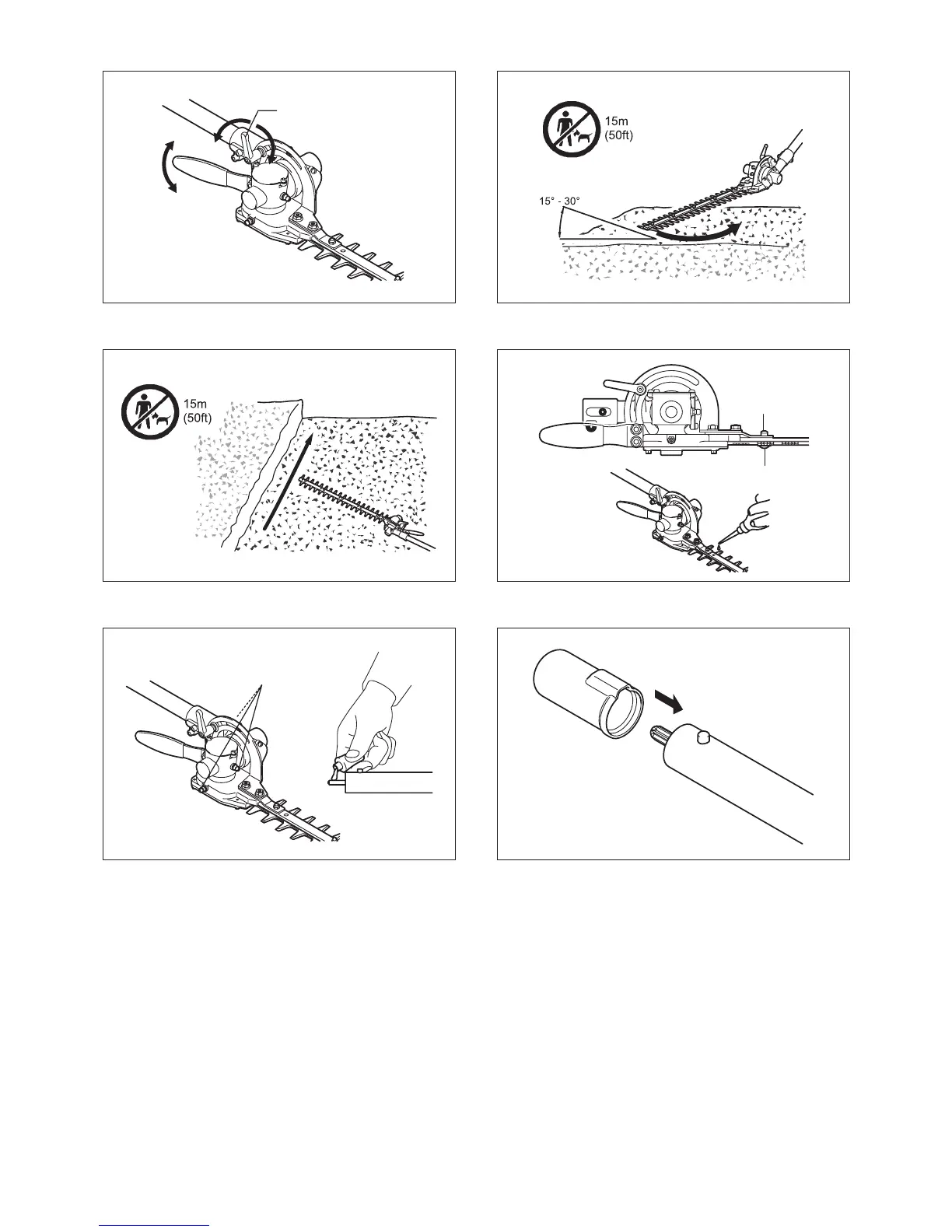 15m
(50ft)

15° - 30°

15m
(50ft)