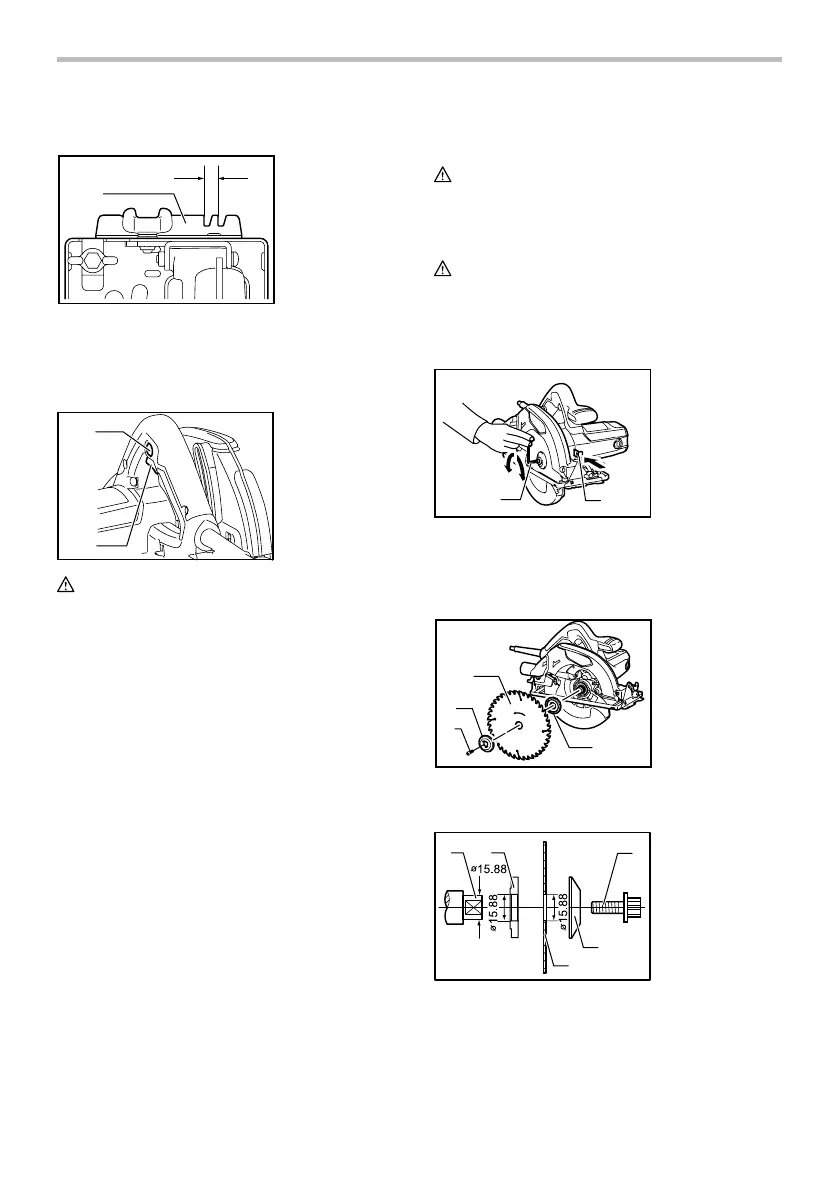 ø15.88

ø15.88

ø15.88