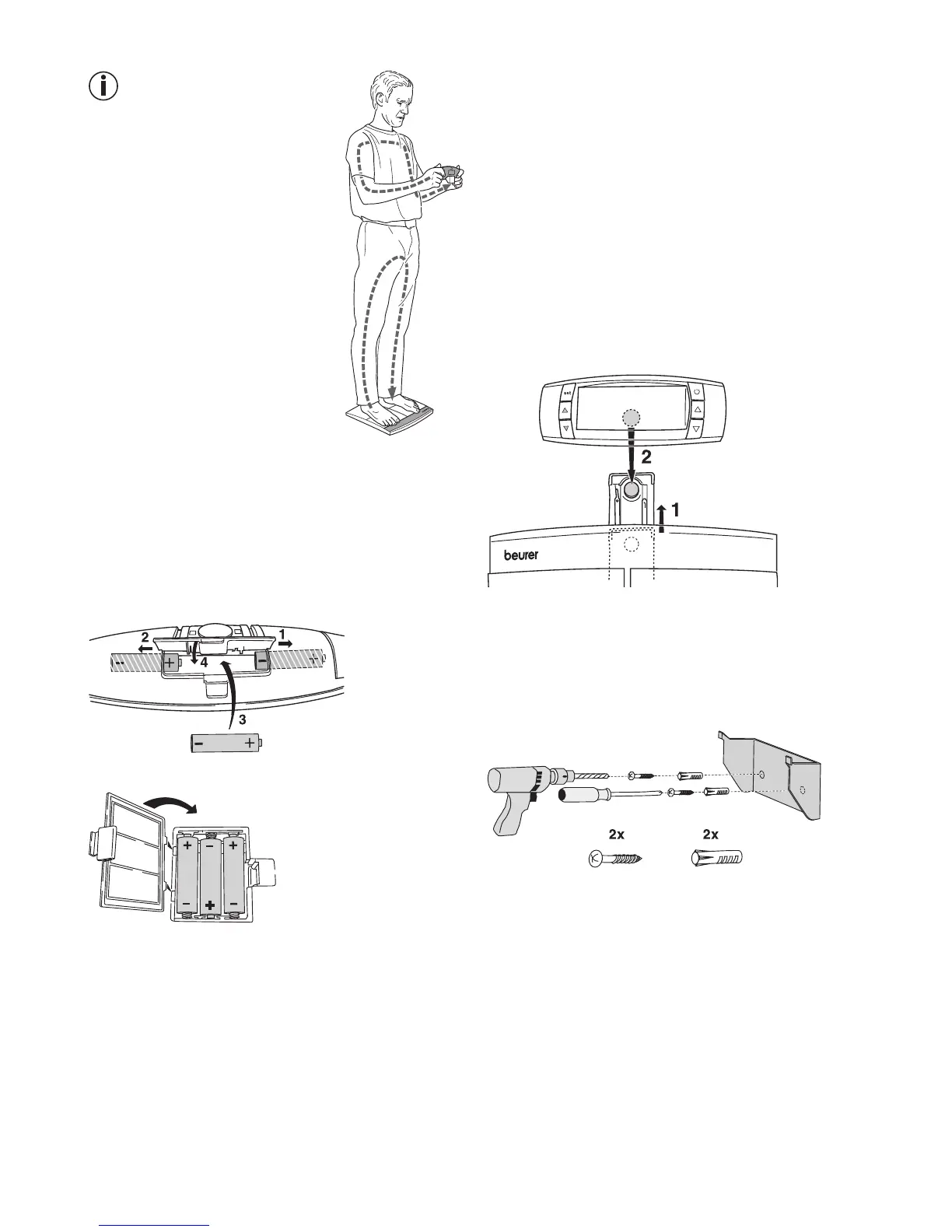 set

2

1

beurer

2

1

4

3

2x

2x