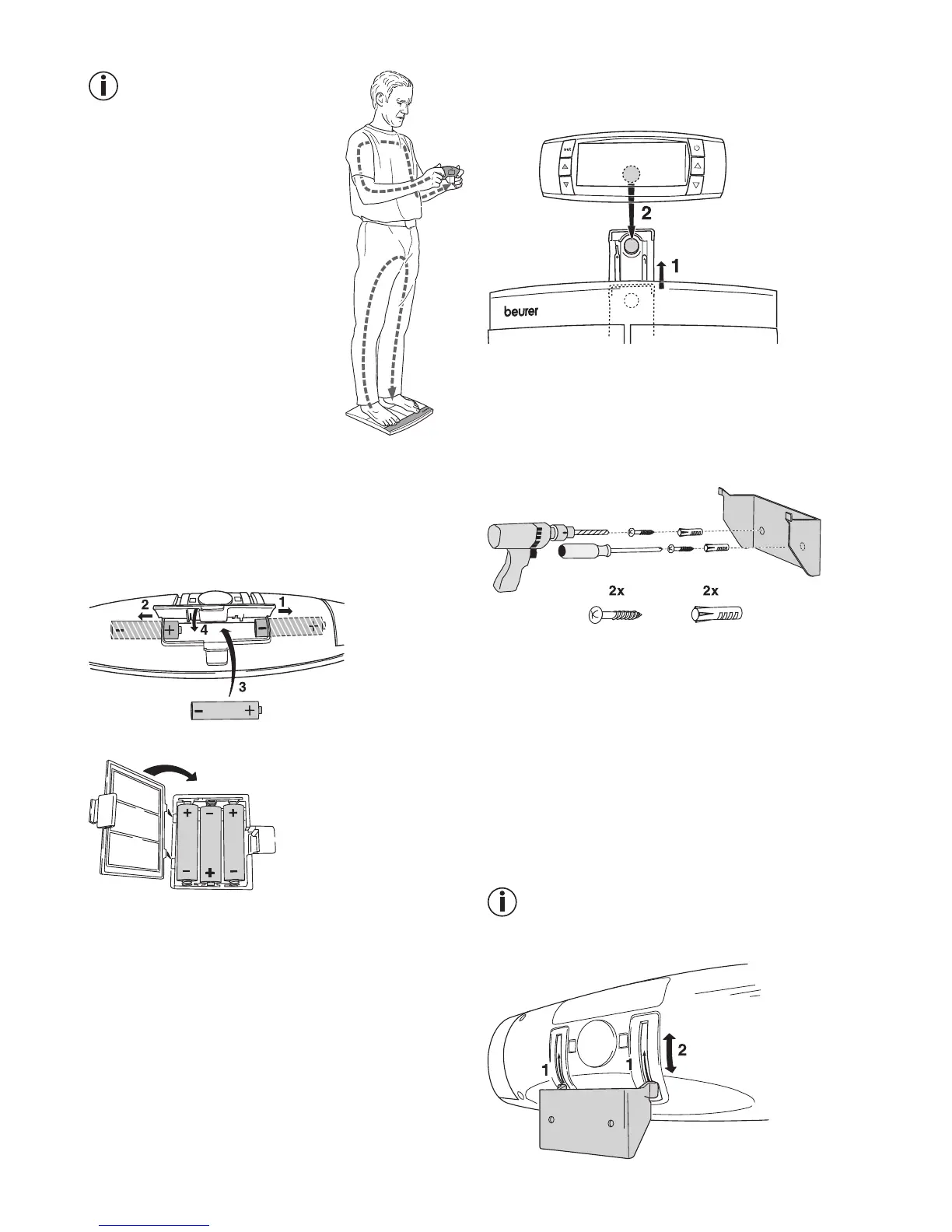 set

2

1

beurer

2x

2x

2

1

4

3

2

1

1