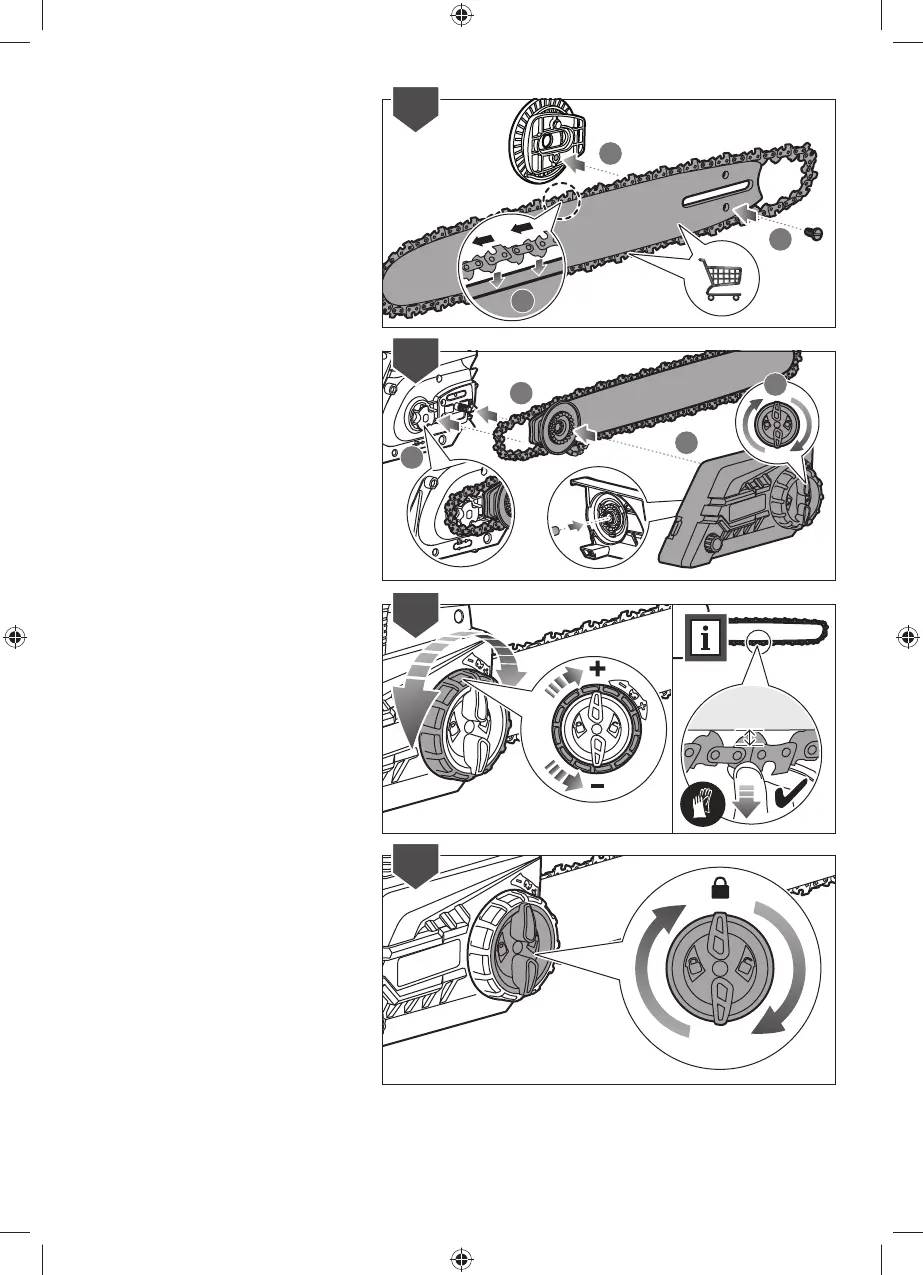 i

+

−