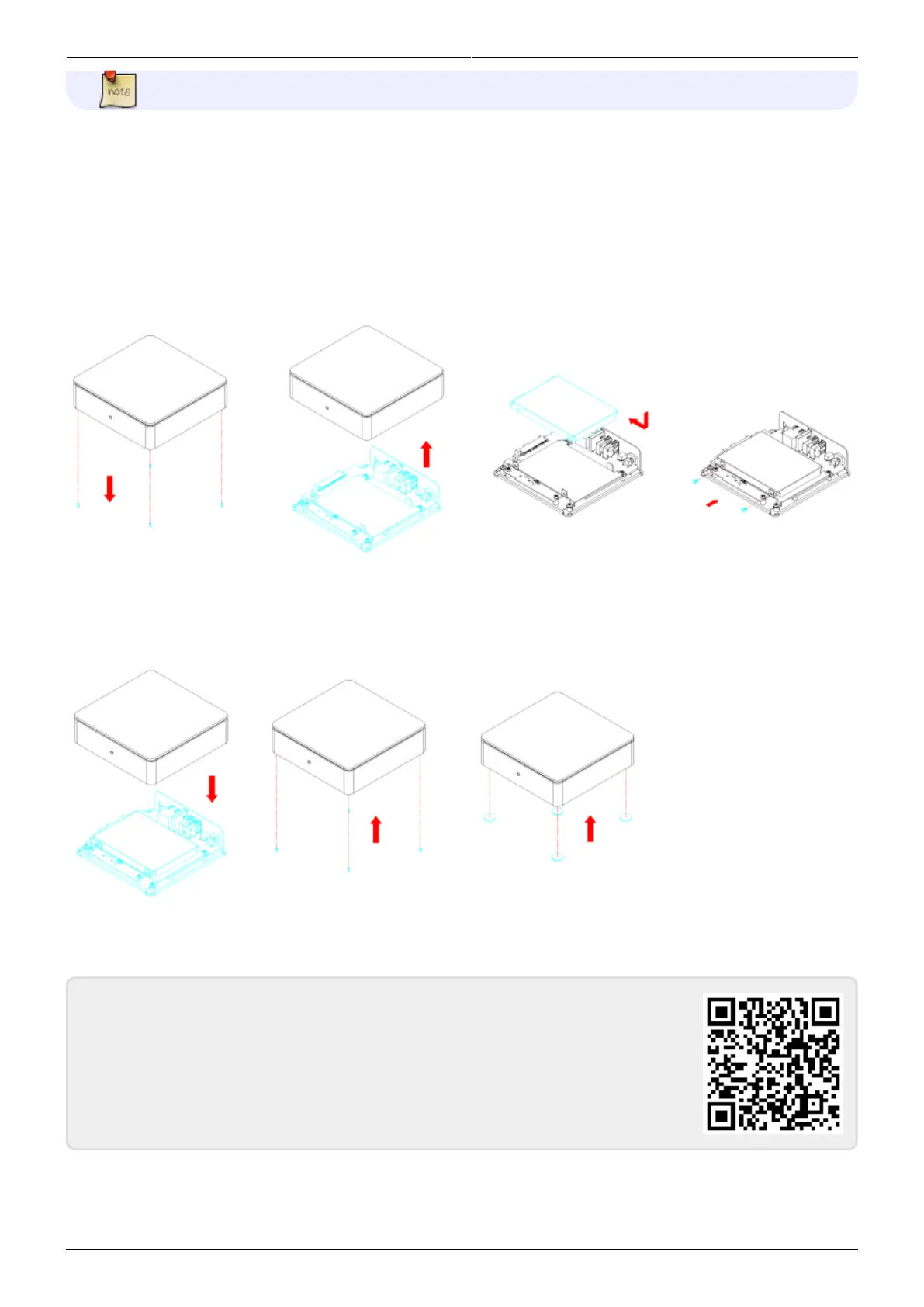 note