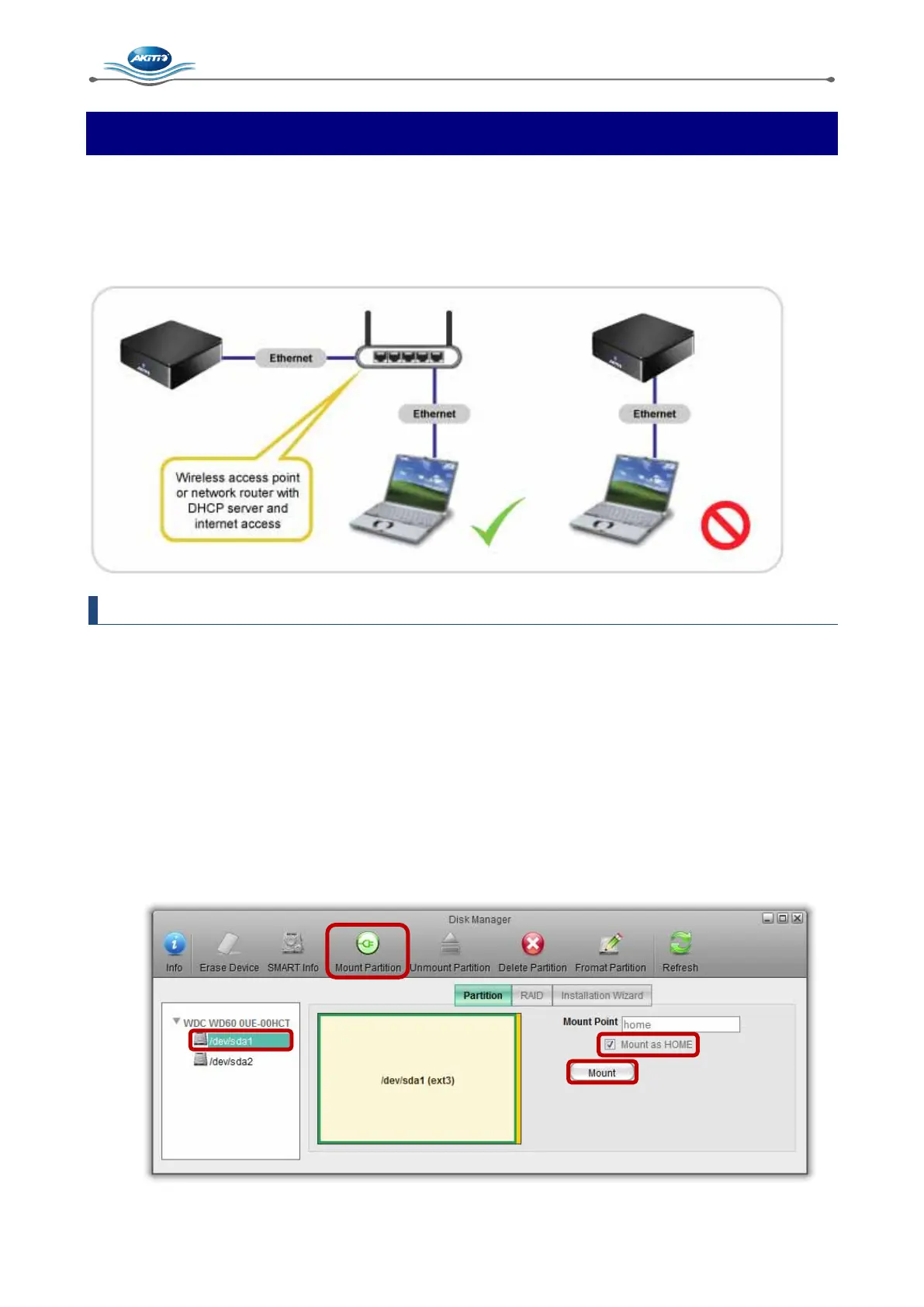 AKiTiO

Ethernet

Ethernet

Ethernet

Wireless access point or network router with DHCP server and internet access

Disk Manager

Info Erase Device SMART Info Mount Partition Unmount Partition Delete Partition Fromat Partition Refresh

Partition RAID Installation Wizard

WDC WD60 0UE-00HCT

/dev/sda1

/dev/sda2

/dev/sda1 (ext3)

Mount Point home

Mount as HOME

Mount