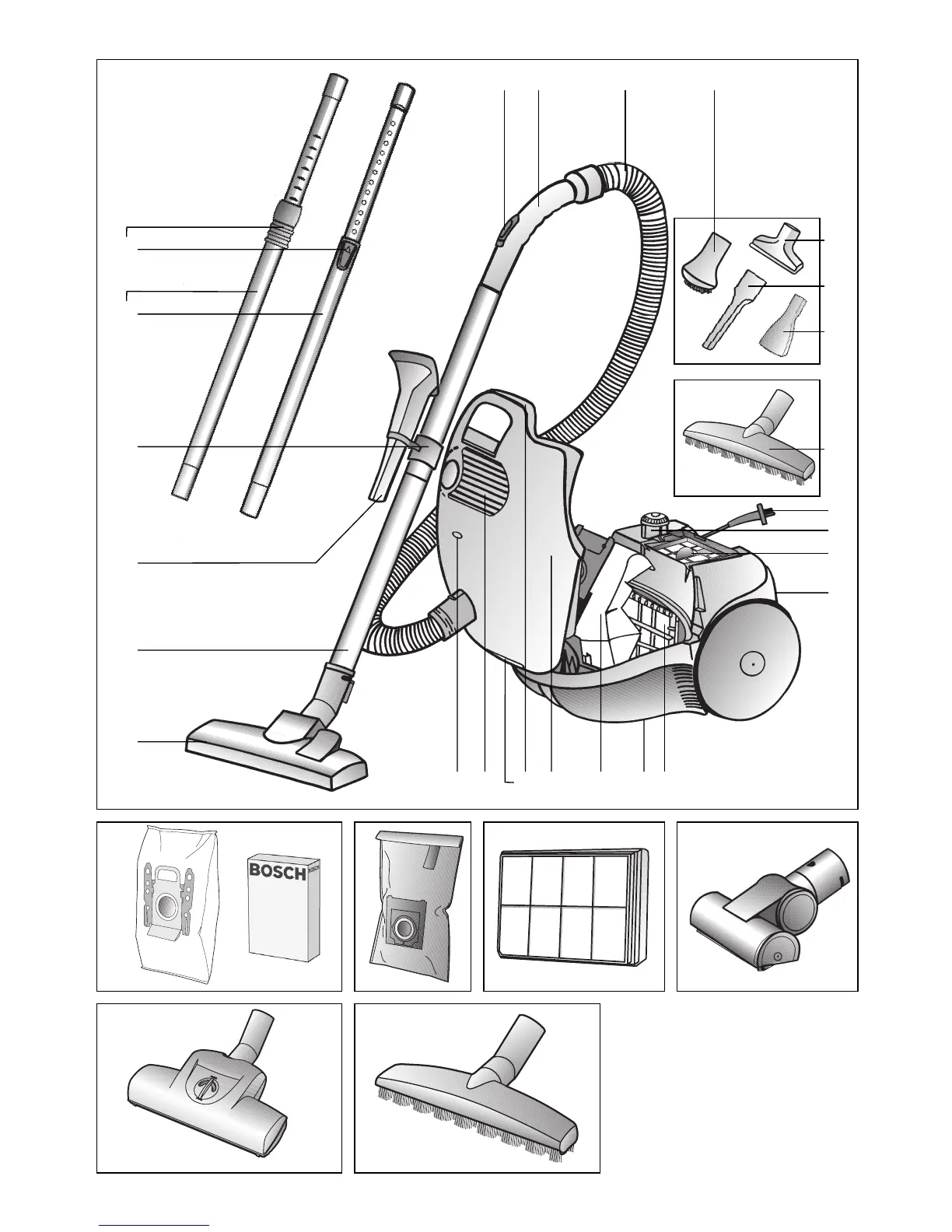 BOSCH
BOSCH