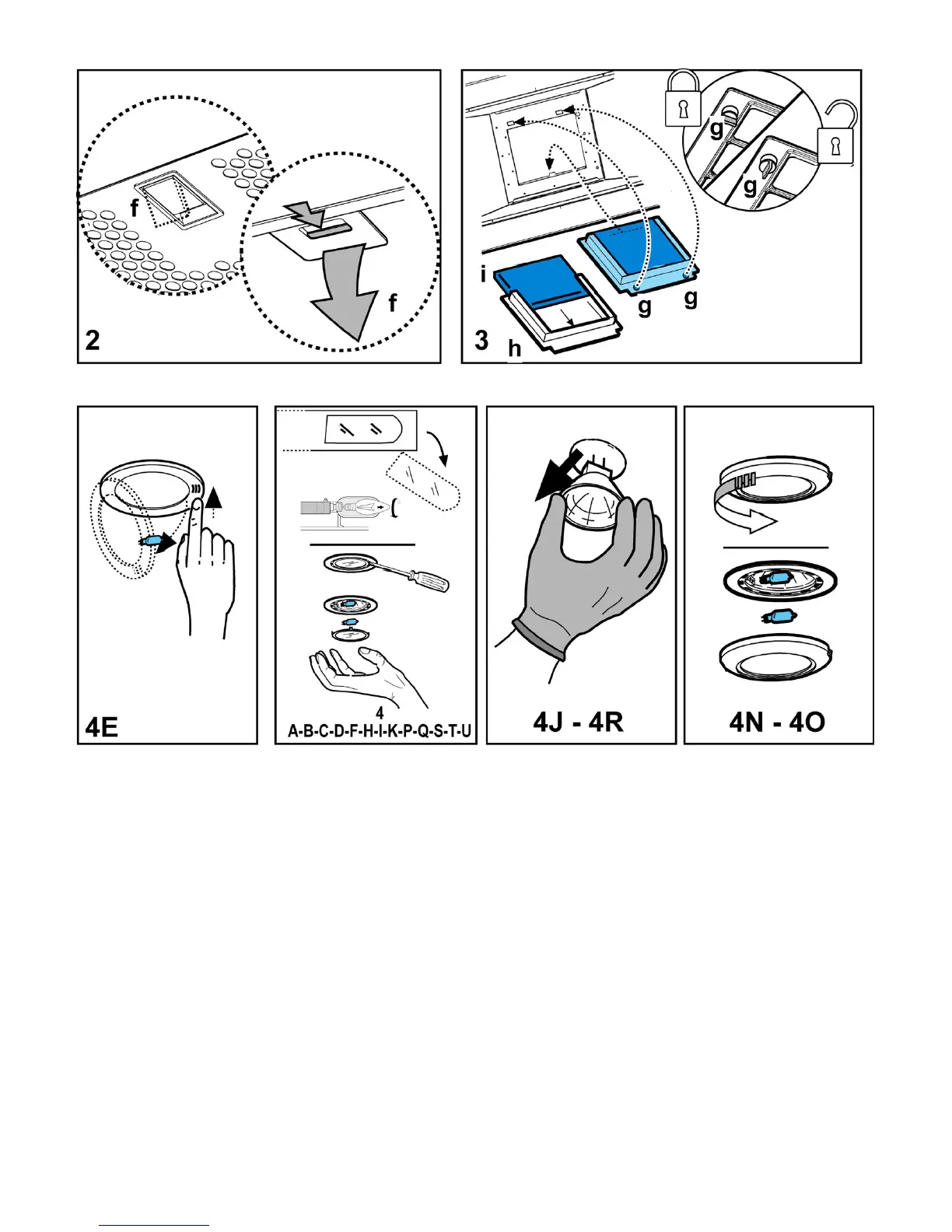 f

f

2

g

g

i

g g

3

h

4E

4
A-B-C-D-F-H-I-K-P-Q-S-T-U

4J - 4R

4N - 4O