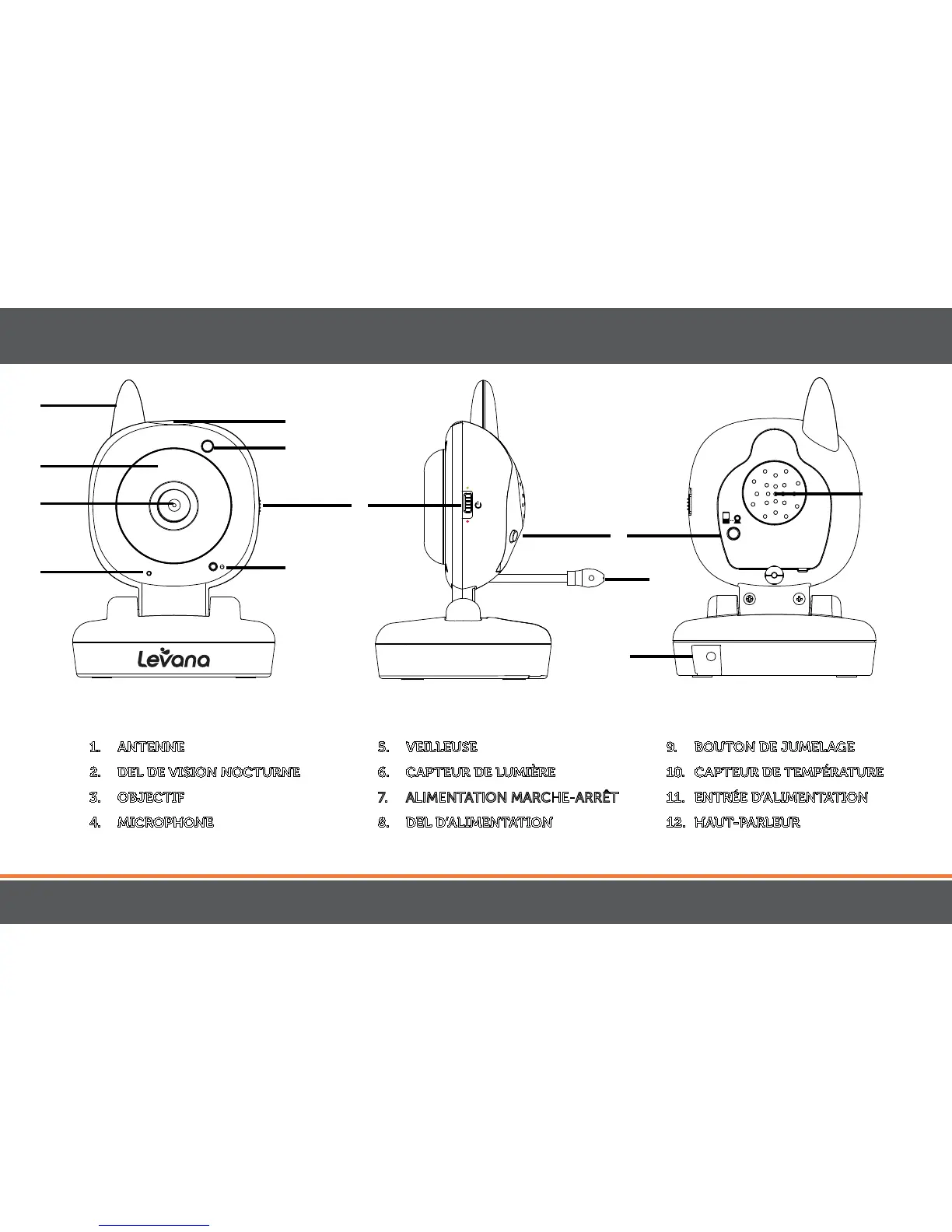 Levana

1. ANTENNE
2. DEL DE VISION NOCTURNE
3. OBJECTIF
4. MICROPHONE

5. VEILLEUSE
6. CAPTEUR DE LUMIÈRE
7. ALIMENTATION MARCHE-ARRÊT
8. DEL D'ALIMENTATION

9. BOUTON DE JUMELAGE
10. CAPTEUR DE TEMPÉRATURE
11. ENTRÉE D'ALIMENTATION
12. HAUT-PARLEUR