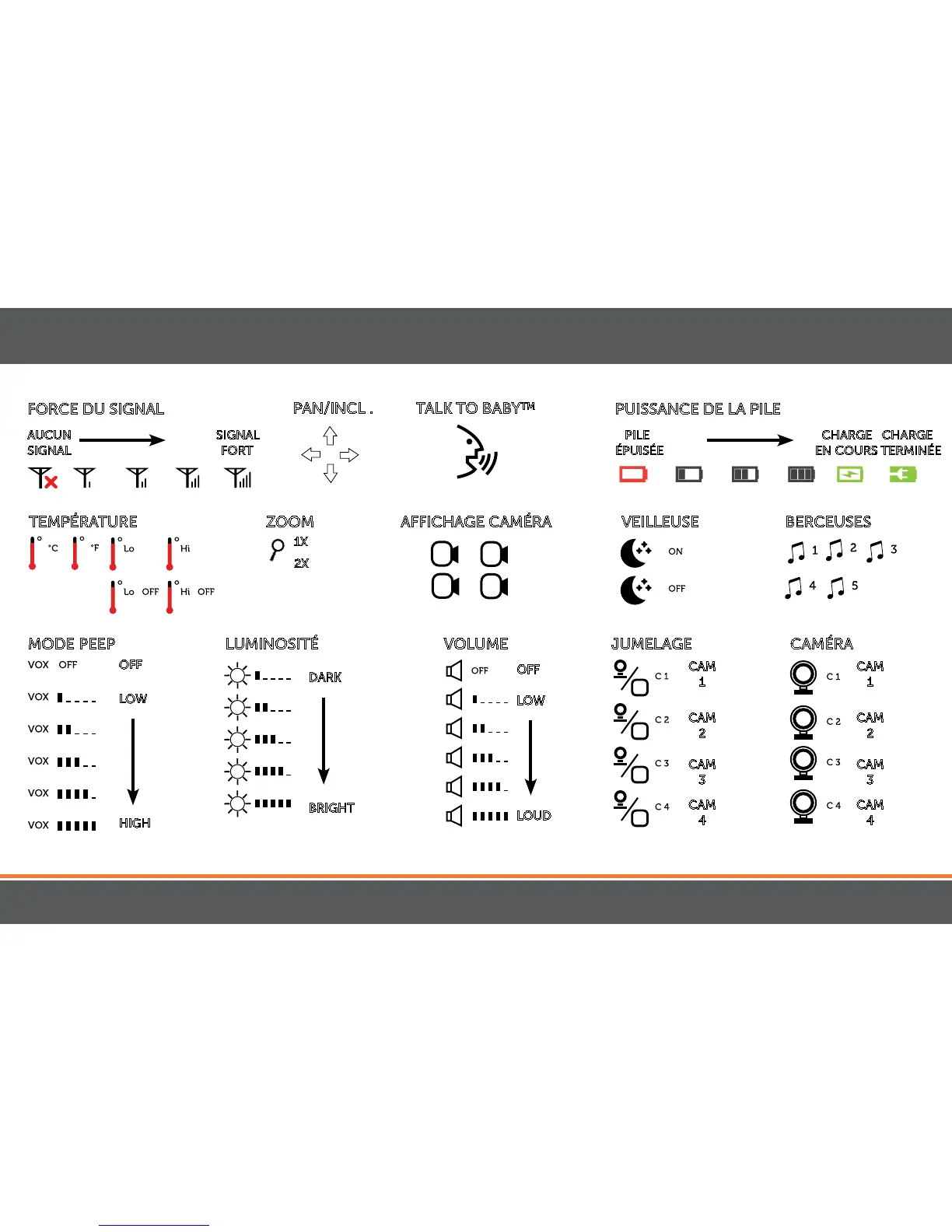 FORCE DU SIGNAL

AUCUN SIGNAL

SIGNAL FORT

PAN/INCL .

TALK TO BABY™

PUISSANCE DE LA PILE

PILE ÉPUISÉE

CHARGE EN COURS

CHARGE TERMINÉE

TEMPÉRATURE

°C °F Lo Hi

Lo OFF Hi OFF

ZOOM

1X

2X

AFFICHAGE CAMÉRA

VEILLEUSE

ON

OFF

BERCEUSES

1 2 3

4 5

MODE PEEP

VOX OFF OFF

VOX LOW

VOX

VOX

VOX

VOX HIGH

LUMINOSITÉ

DARK

BRIGHT

VOLUME

OFF OFF

LOW

LOUD

JUMELAGE

C 1 CAM 1

C 2 CAM 2

C 3 CAM 3

C 4 CAM 4

CAMÉRA

C 1 CAM 1

C 2 CAM 2

C 3 CAM 3

C 4 CAM 4