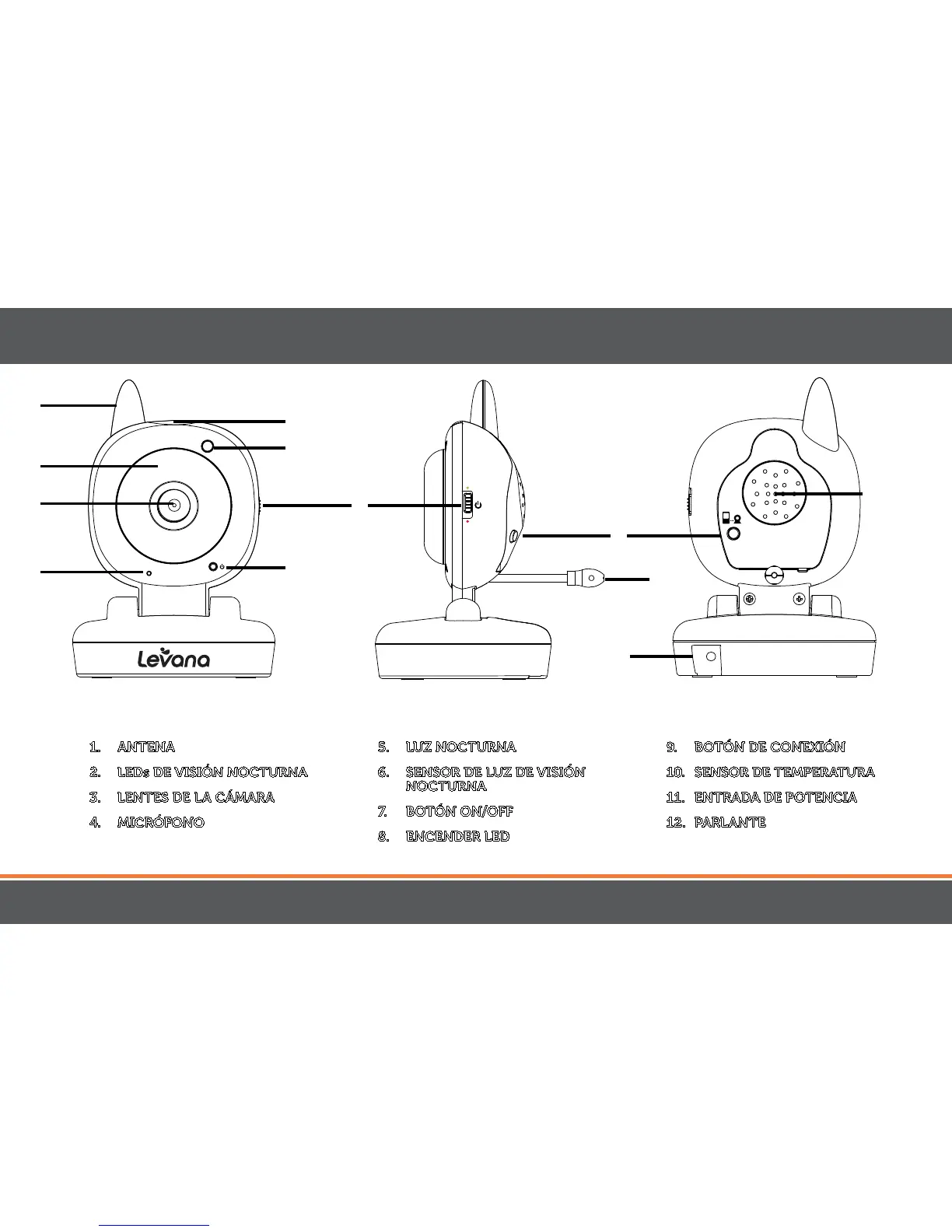 Levana

1. ANTENA
2. LEDs DE VISIÓN NOCTURNA
3. LENTES DE LA CÁMARA
4. MICRÓFONO

5. LUZ NOCTURNA
6. SENSOR DE LUZ DE VISIÓN NOCTURNA
7. BOTÓN ON/OFF
8. ENCENDER LED

9. BOTÓN DE CONEXIÓN
10. SENSOR DE TEMPERATURA
11. ENTRADA DE POTENCIA
12. PARLANTE