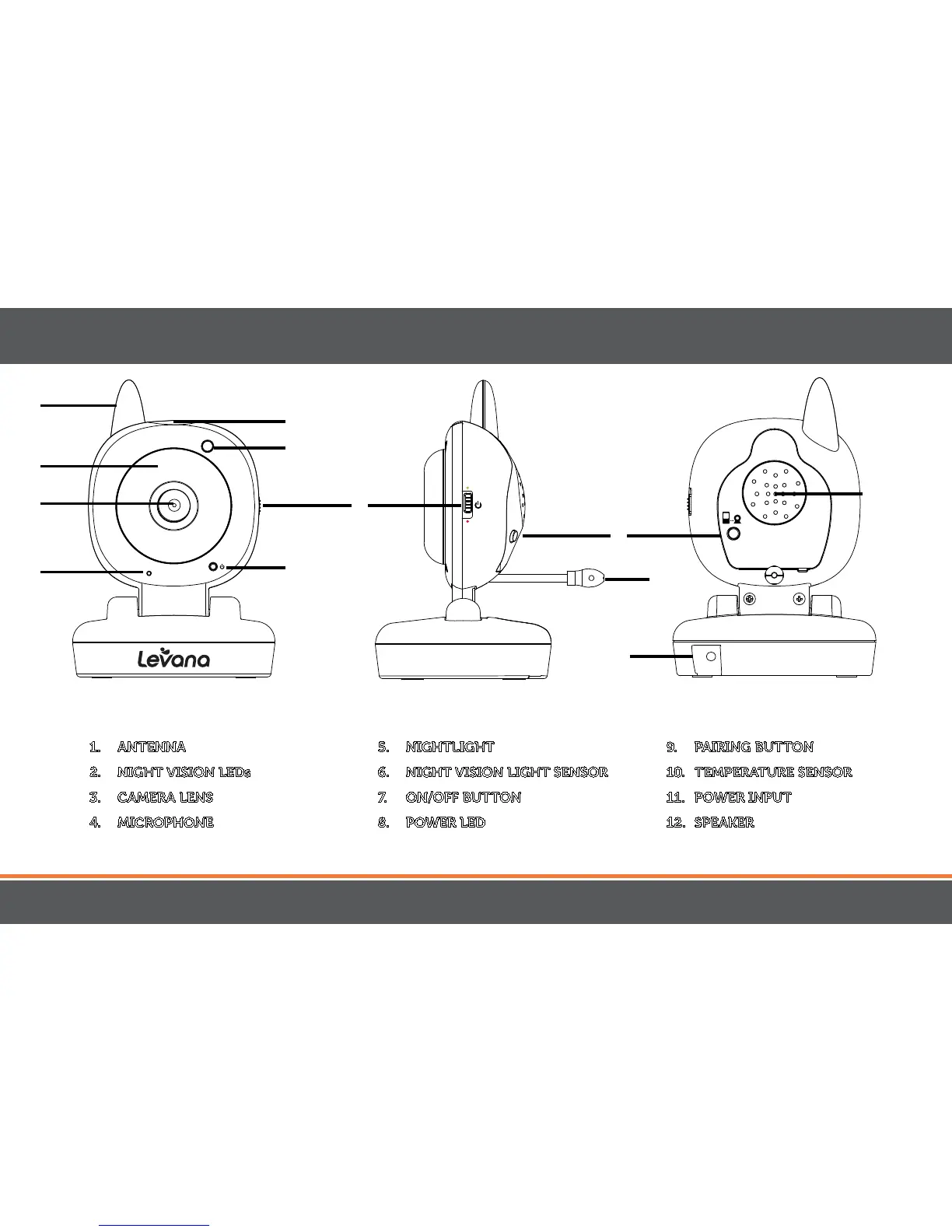 Levana

1. ANTENNA
2. NIGHT VISION LEDs
3. CAMERA LENS
4. MICROPHONE

5. NIGHTLIGHT
6. NIGHT VISION LIGHT SENSOR
7. ON/OFF BUTTON
8. POWER LED

9. PAIRING BUTTON
10. TEMPERATURE SENSOR
11. POWER INPUT
12. SPEAKER