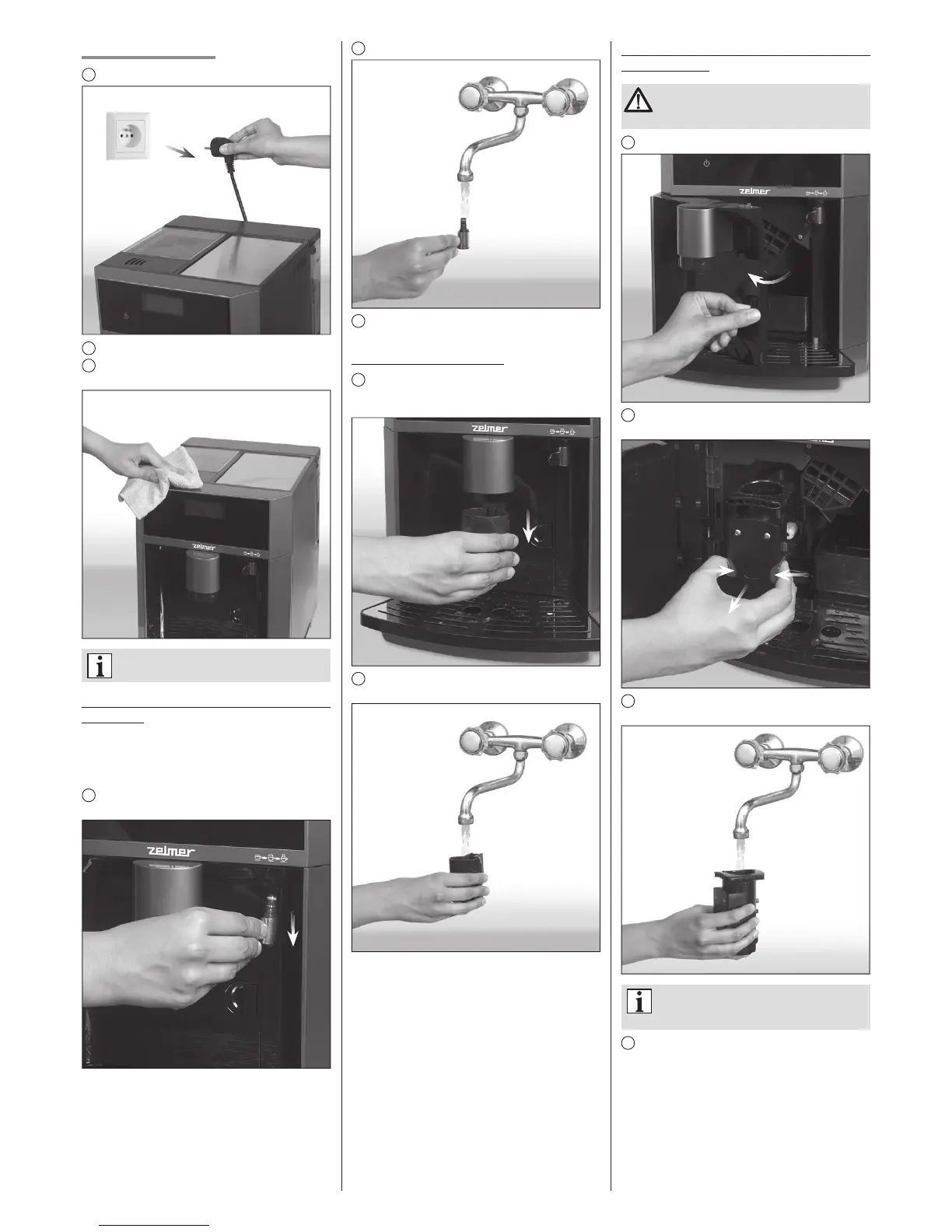 zelmer

zelmer

zelmer

zelmer