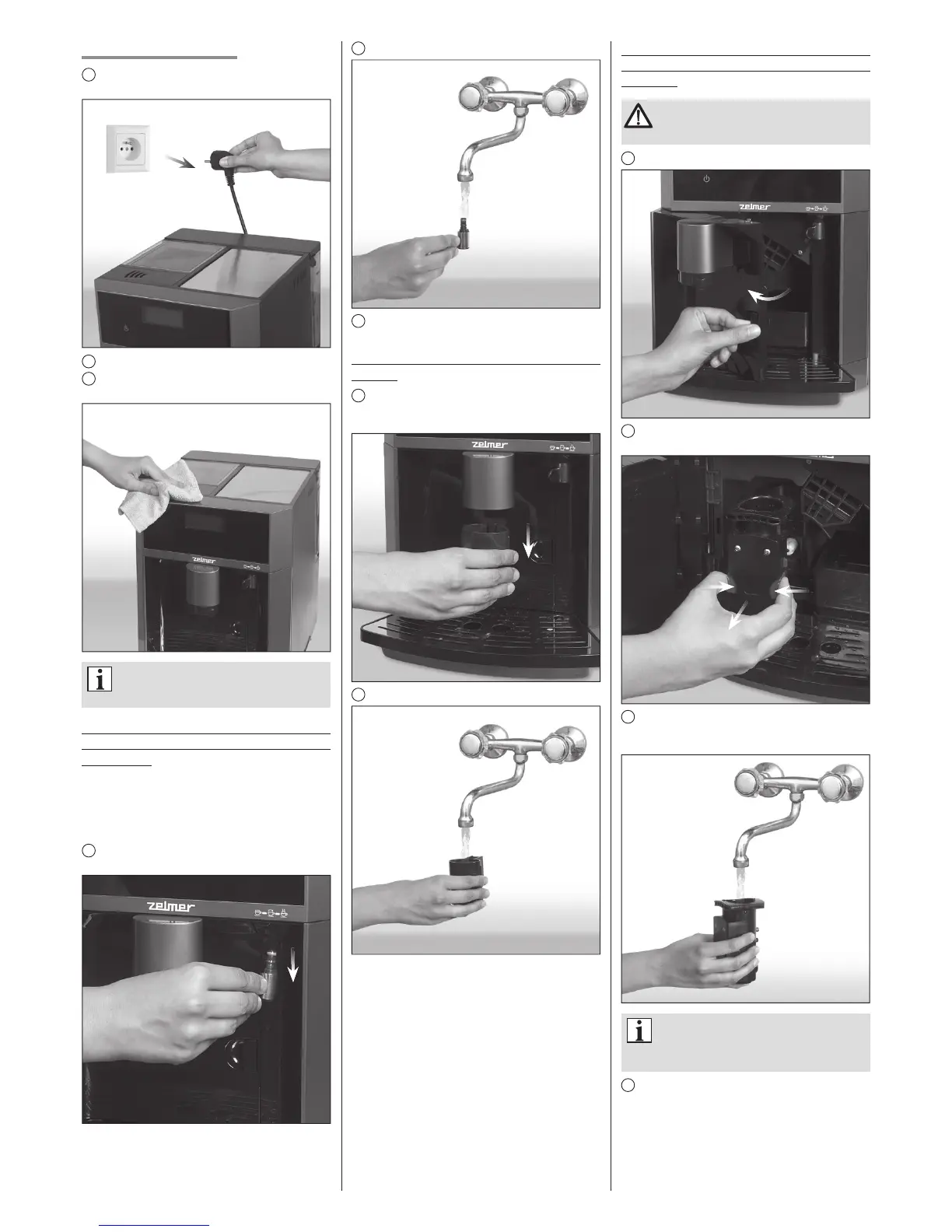 zelmer

zelmer

zelmer

zelmer