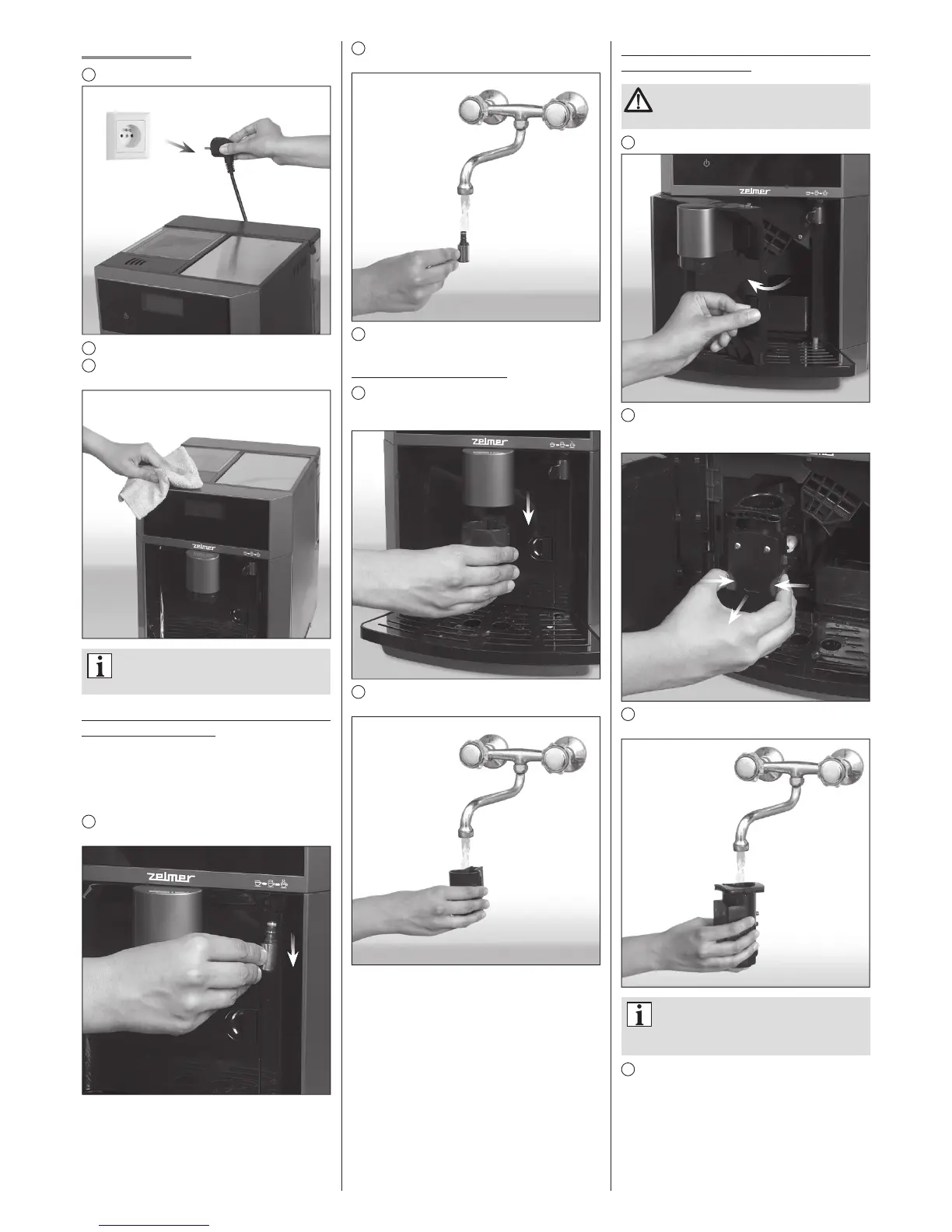 zelmer

zelmer

zelmer

zelmer