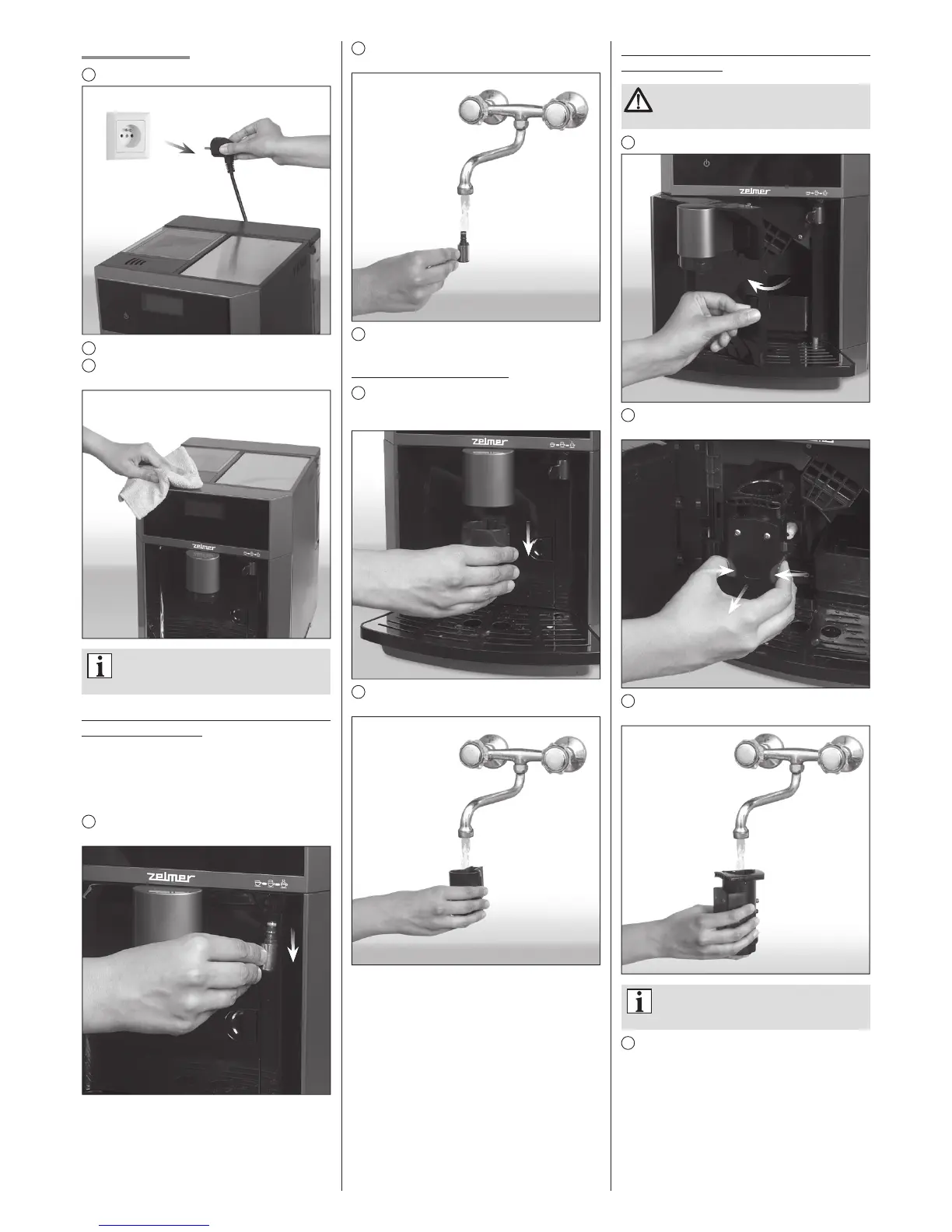 zelmer

zelmer

zelmer

zelmer

zelmer