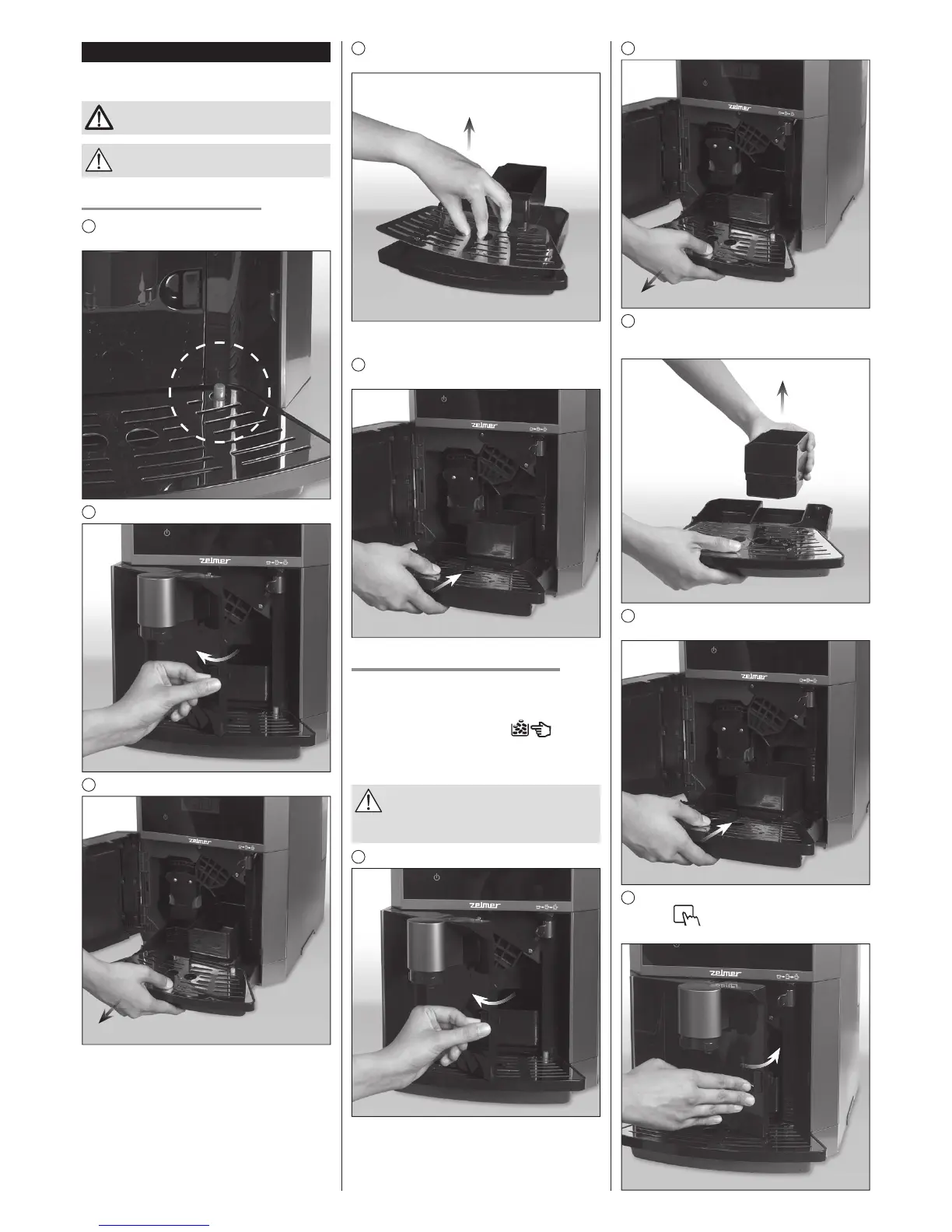 zelmer

zelmer

zelmer

zelmer

zelmer

zelmer

zelmer