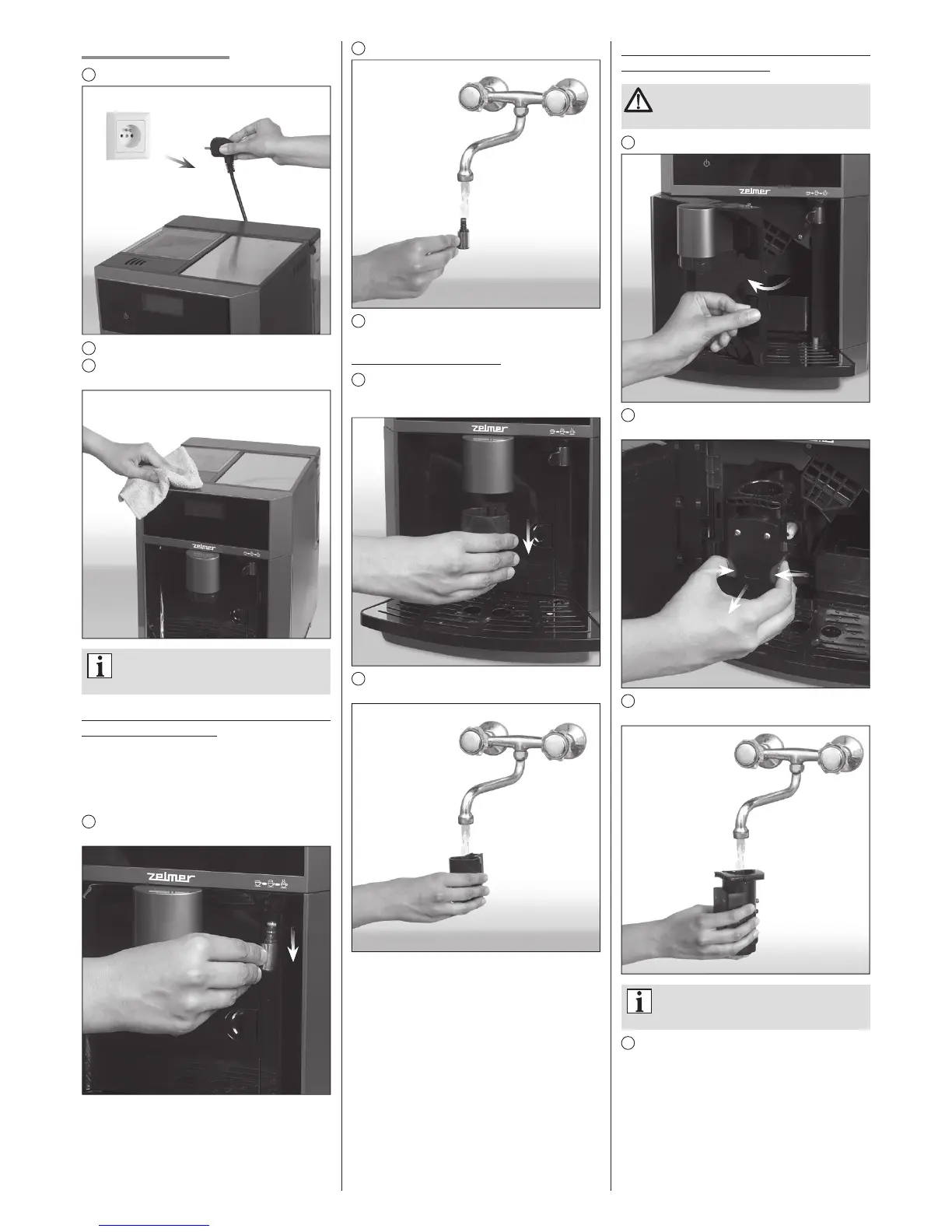 zelmer

zelmer

zelmer

zelmer