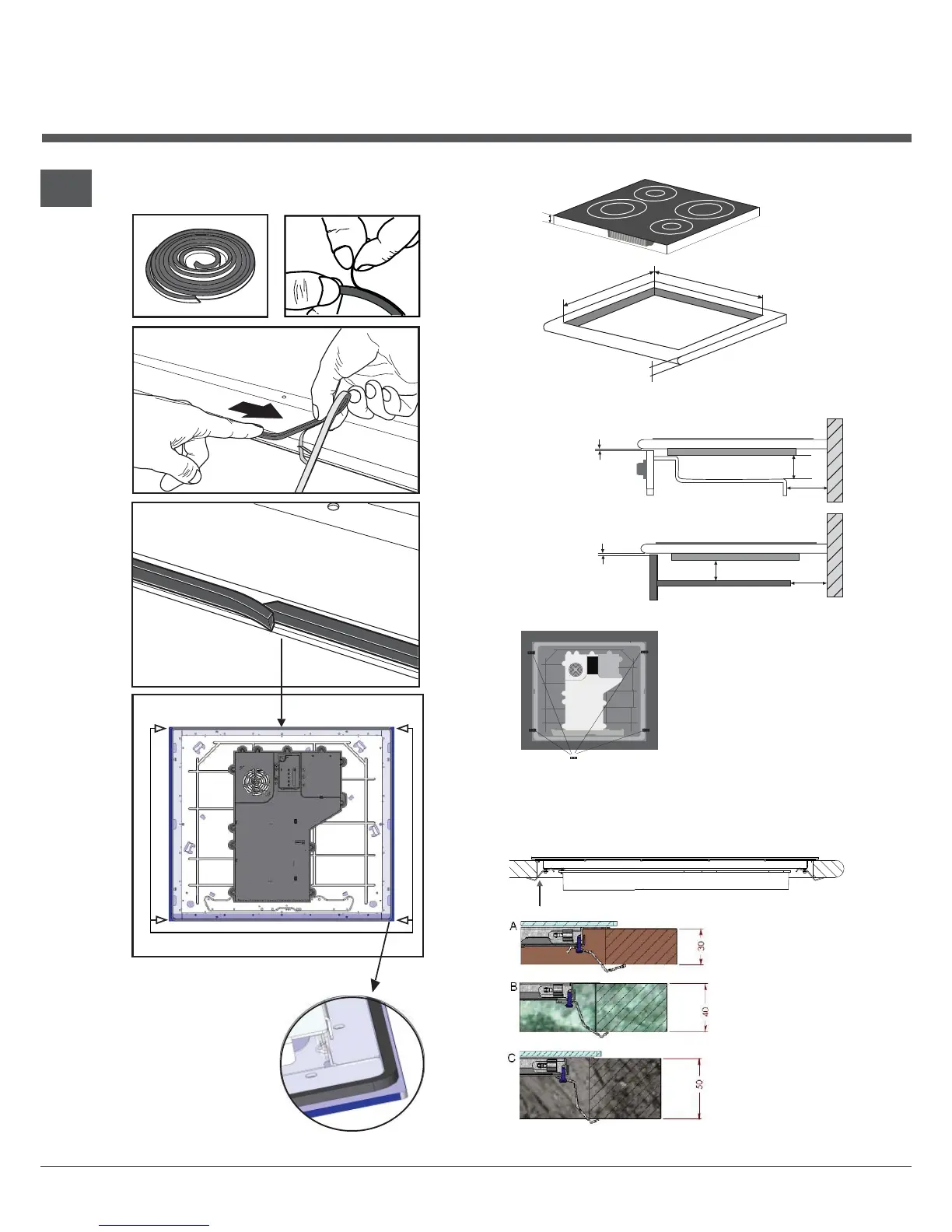 A

30

B

40

C

50