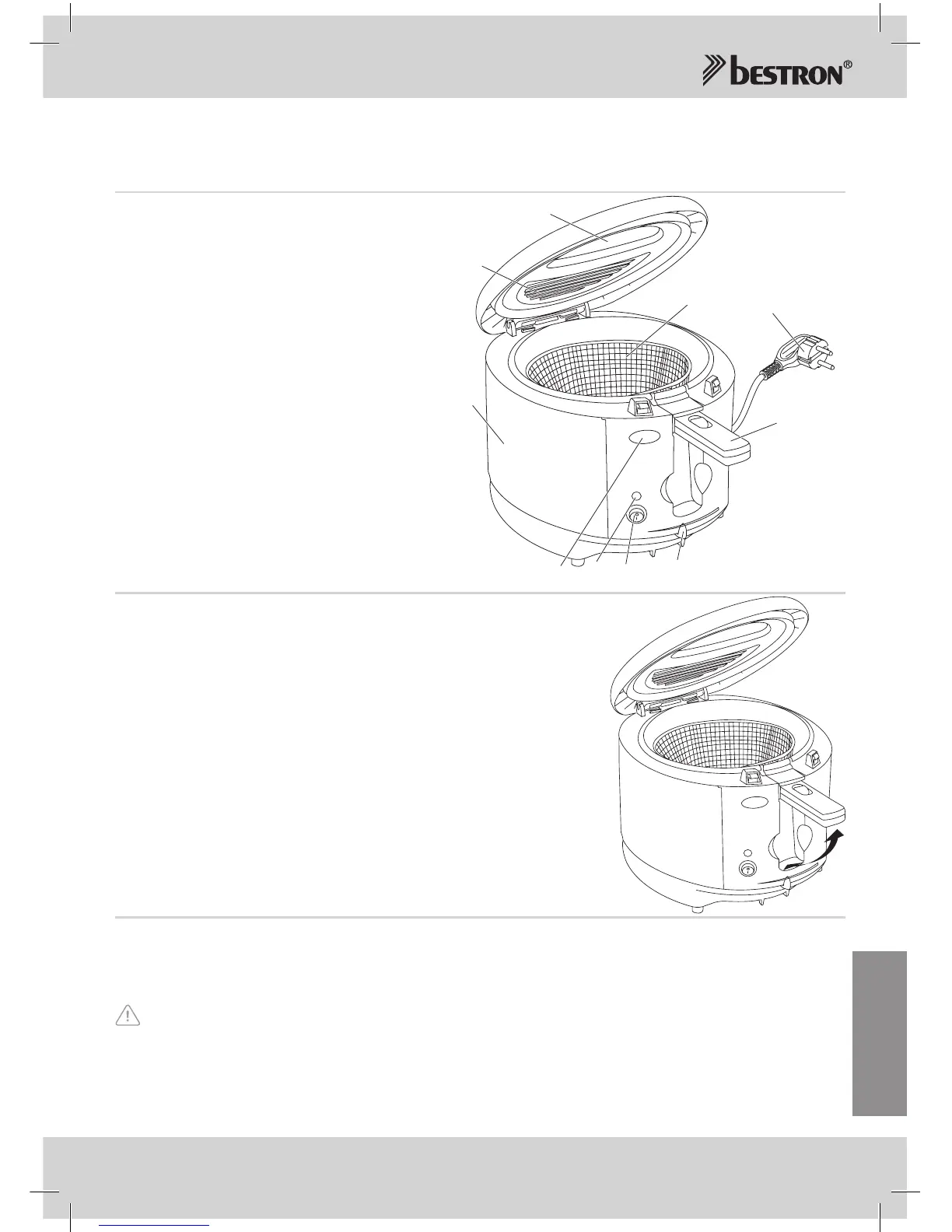 bestron®