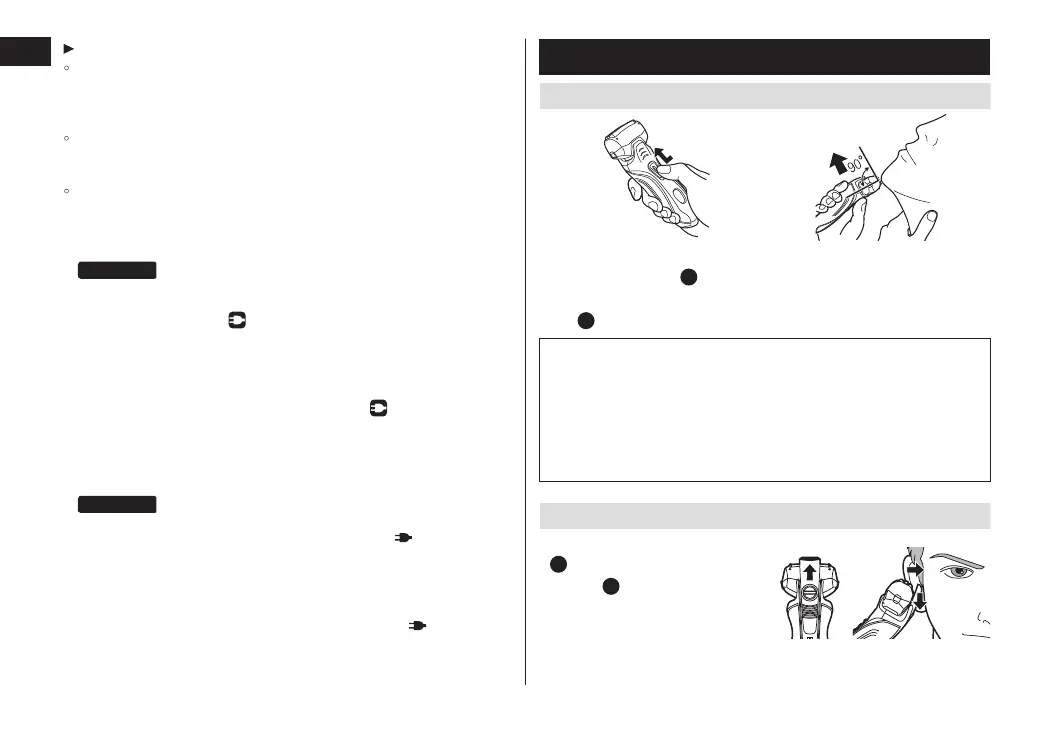 90°