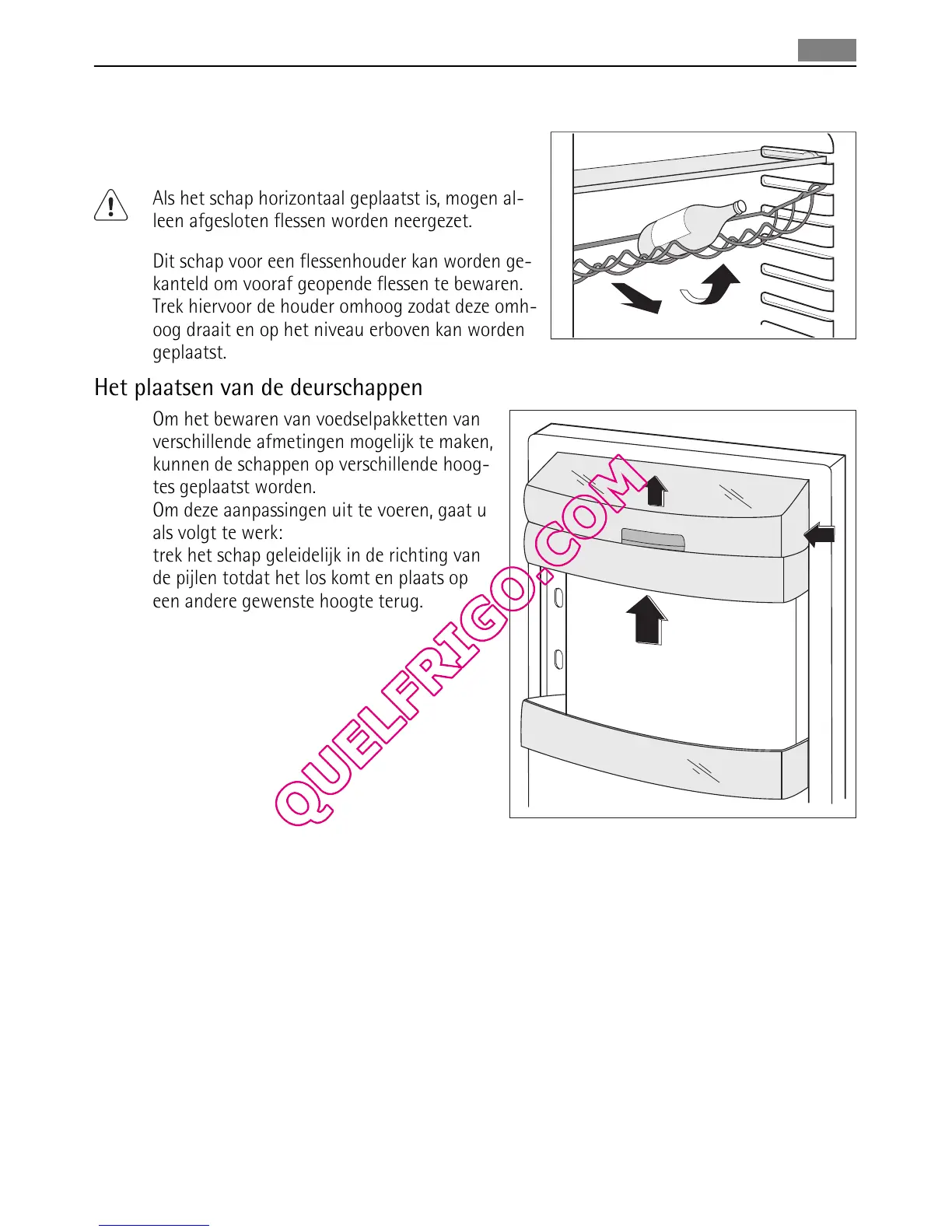 Als het schap horizontaal geplaatst is, mogen alleen afgesloten flessen worden neergezet.

Dit schap voor een flessenhouder kan worden gekanteld om vooraf geopende flessen te bewaren. Trek hiervoor de houder omhoog zodat deze omhoog draait en op het niveau erboven kan worden geplaatst.

Het plaatsen van de deurschappen

Om het bewaren van voedselpakketten van verschillende afmetingen mogelijk te maken, kunnen de schappen op verschillende hoogtes geplaatst worden.
Om deze aanpassingen uit te voeren, gaat u als volgt te werk:
trek het schap geleidelijk in de richting van de pijlen totdat het los komt en plaats op een andere gewenste hoogte terug.

QUELFRIGO.COM