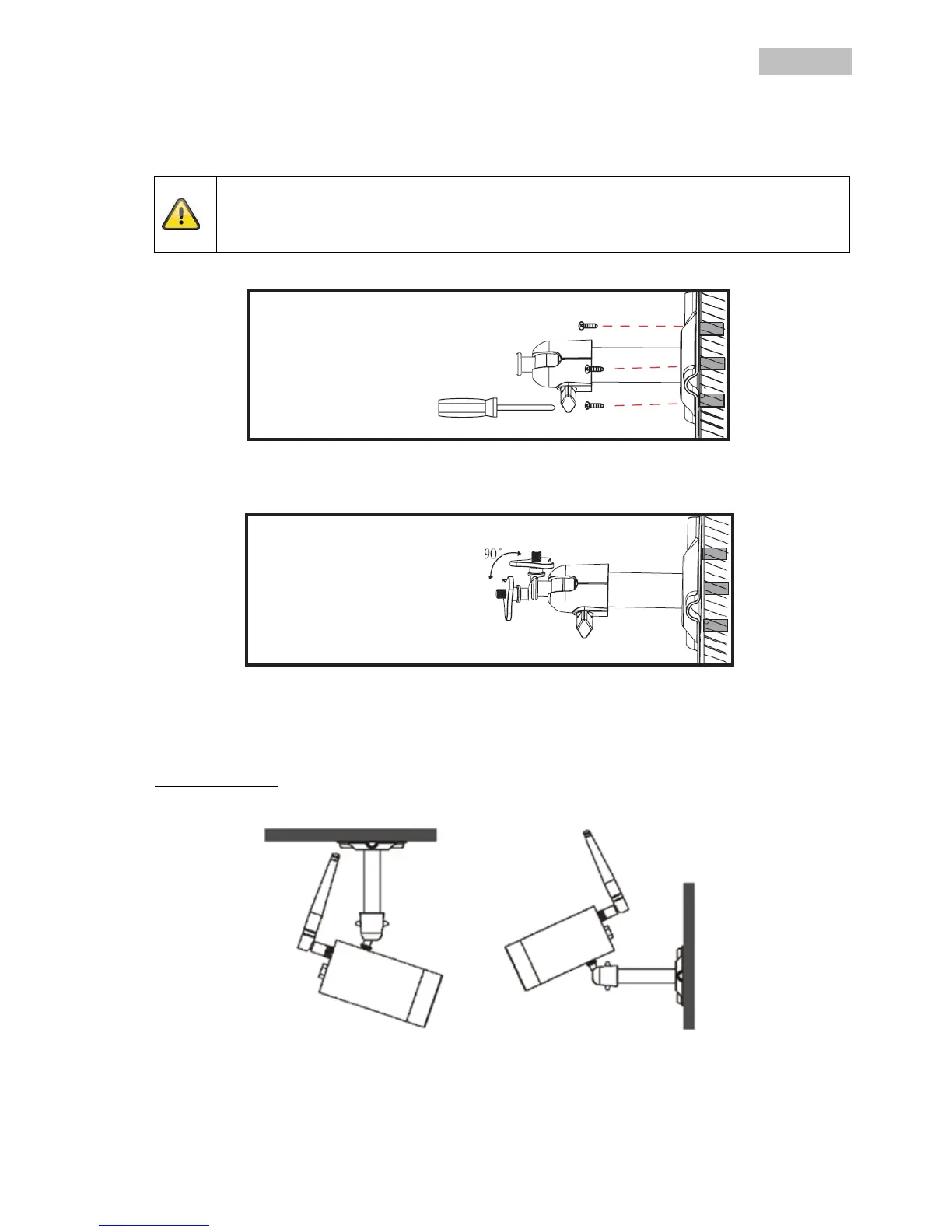 90°