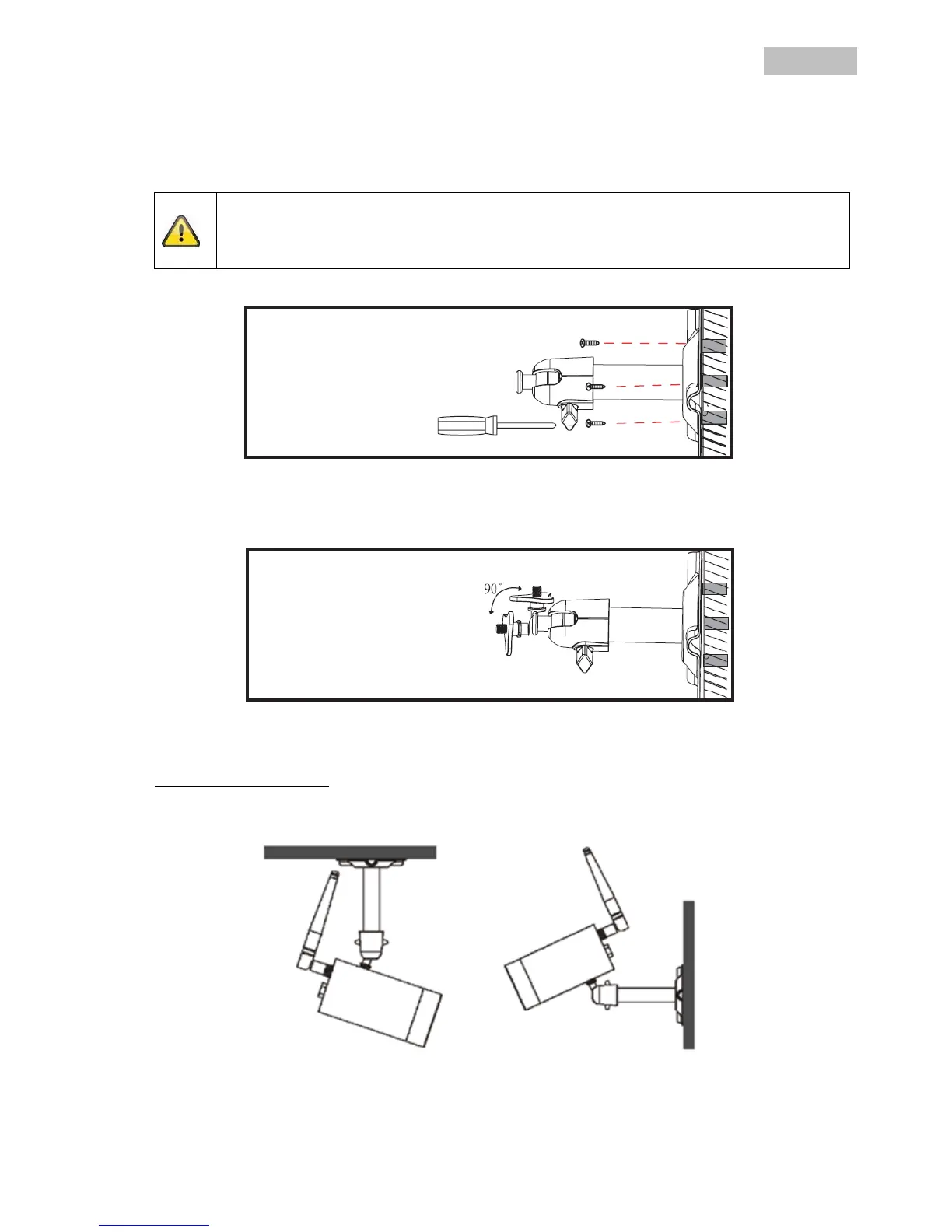 90°