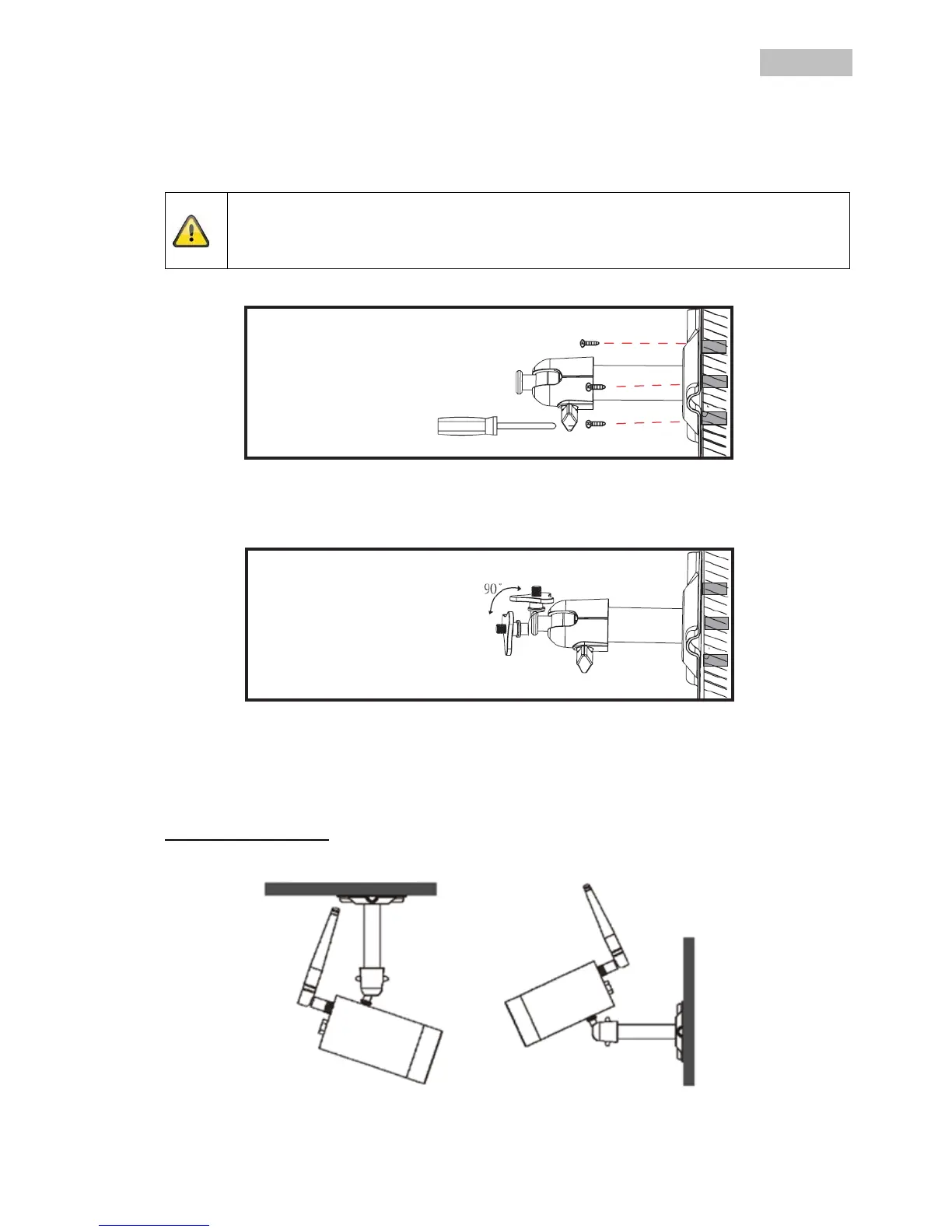 90°