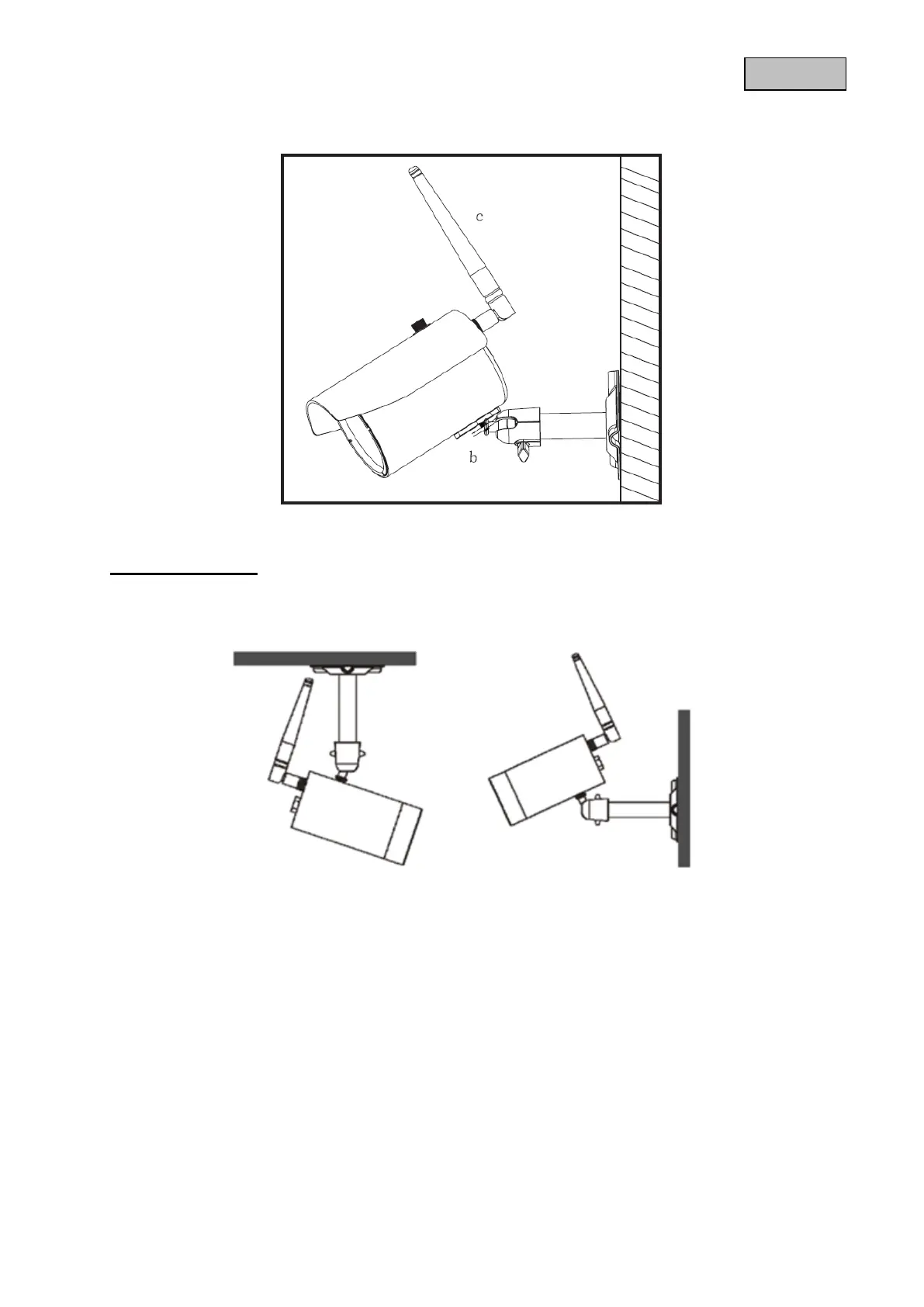 c

b