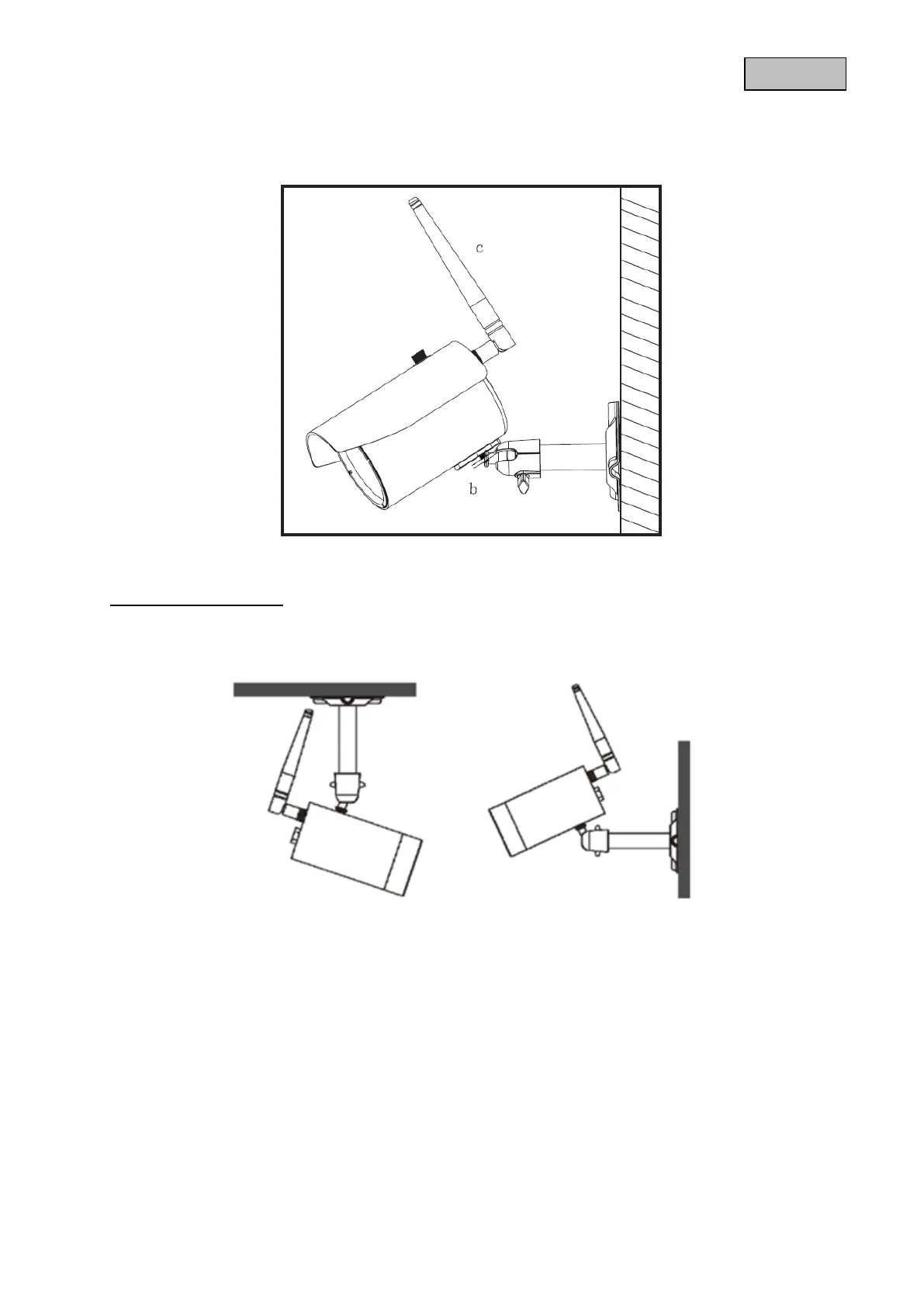 c

b